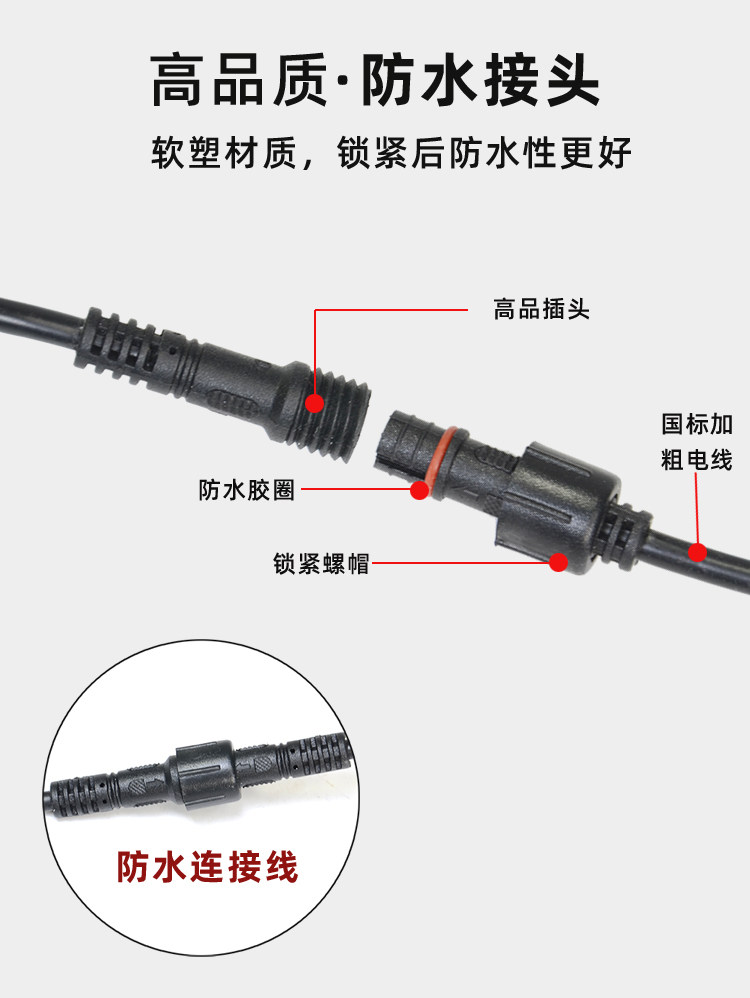 高品质·防水接头

软塑材质，锁紧后防水性更好

高品插头

国标加粗电线

防水胶圈

锁紧螺帽

防水连接线