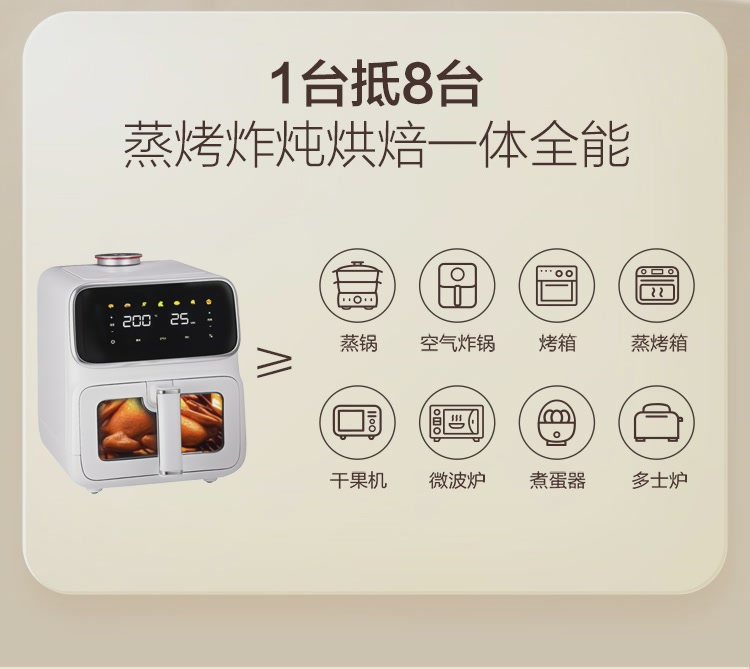 1台抵8台
蒸烤炸炖烘焙一体全能

200 25

≥

蒸锅 空气炸锅 烤箱 蒸烤箱

干果机 微波炉 煮蛋器 多士炉