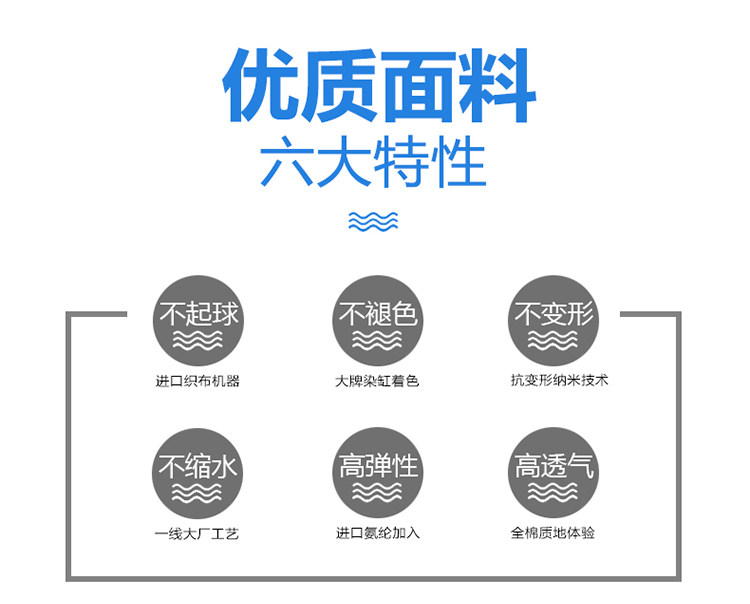 优质面料
六大特性

不起球
进口织布机器

不褪色
大牌染缸着色

不变形
抗变形纳米技术

不缩水
一线大厂工艺

高弹性
进口氨纶加入

高透气
全棉质地体验