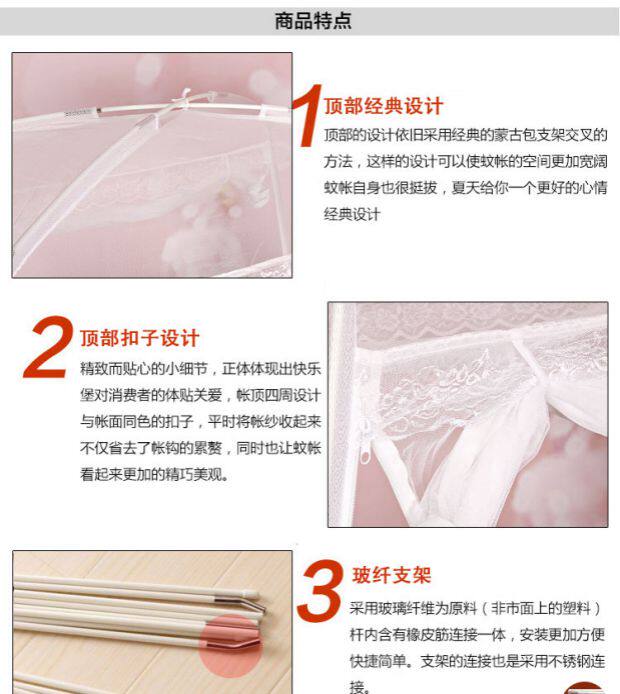 商品特点

1 顶部经典设计

顶部的设计依旧采用经典的蒙古包支架交叉的方法，这样的设计可以使蚊帐的空间更加宽阔蚊帐自身也很挺拔，夏天给你一个更好的心情经典设计

2 顶部扣子设计

精致而贴心的小细节，正体体现出快乐堡对消费者的体贴关爱，帐顶四周设计与帐面同色的扣子，平时将帐纱收起来不仅省去了帐钩的累赘，同时也让蚊帐看起来更加的精巧美观。

3 玻纤支架

采用玻璃纤维为原料（非市面上的塑料）杆内含有橡皮筋连接一体，安装更加方便快捷简单。支架的连接也是采用不锈钢连接。