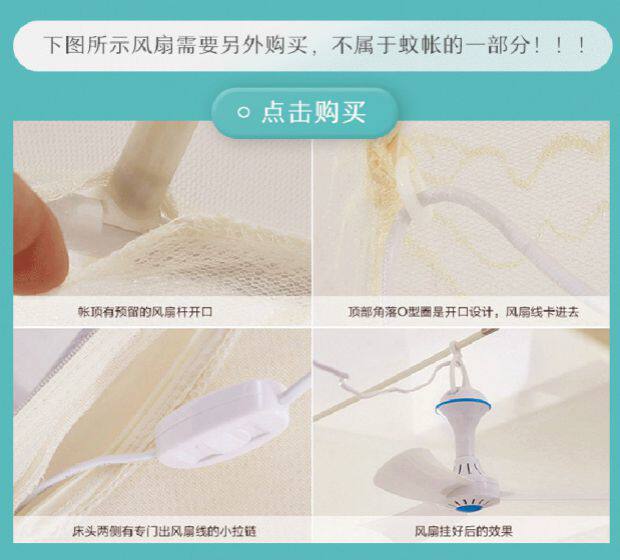 下图所示风扇需要另外购买，不属于蚊帐的一部分！！！

点击购买

帐顶有预留的风扇杆开口

顶部角落O型圈是开口设计，风扇线卡进去

床头两侧有专门出风扇线的小拉链

风扇挂好后的效果