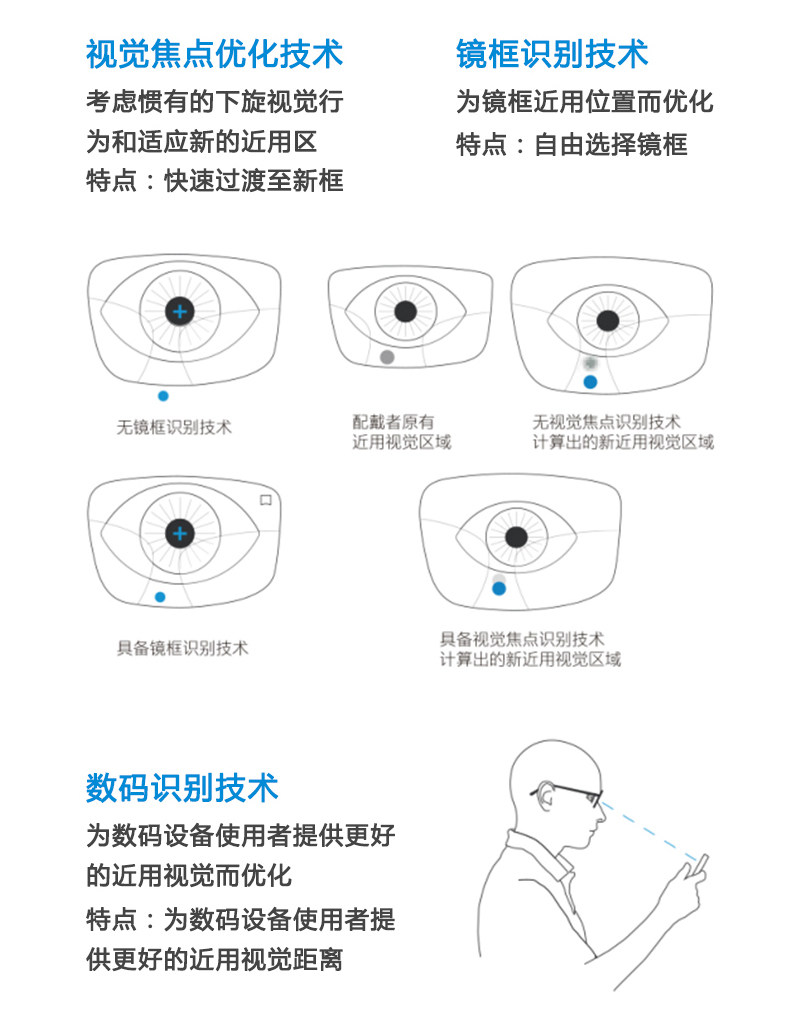 视觉焦点优化技术

考虑惯有的下旋视觉行为和适应新的近用区

特点：快速过渡至新框

镜框识别技术

为镜框近用位置而优化

特点：自由选择镜框

无镜框识别技术

配戴者原有近用视觉区域

无视觉焦点识别技术计算出的新近用视觉区域

具备镜框识别技术

具备视觉焦点识别技术计算出的新近用视觉区域

数码识别技术

为数码设备使用者提供更好的近用视觉而优化

特点：为数码设备使用者提供更好的近用视觉距离