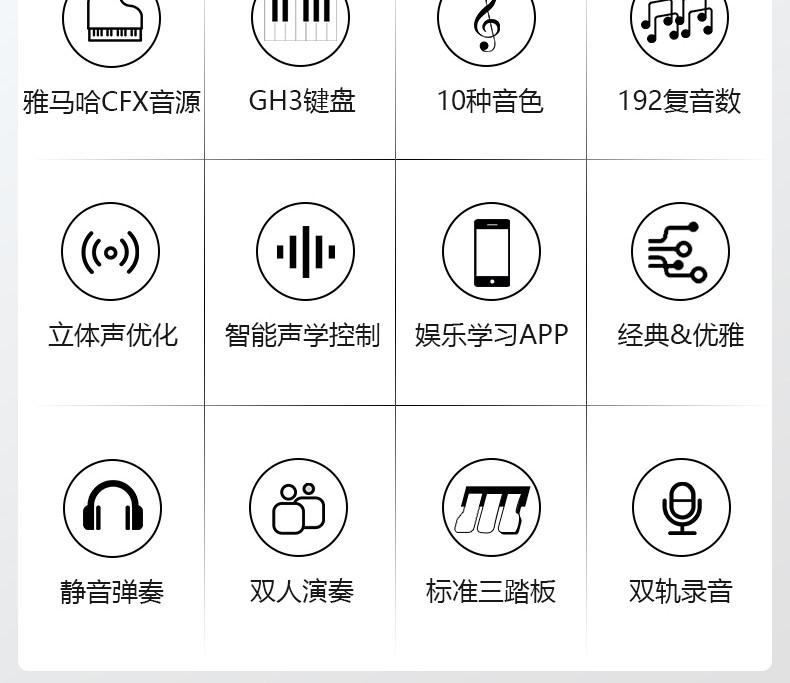 雅马哈CFX音源

GH3键盘

10种音色

192复音数

立体声优化

智能声学控制

娱乐学习APP

经典&优雅

静音弹奏

双人演奏

标准三踏板

双轨录音