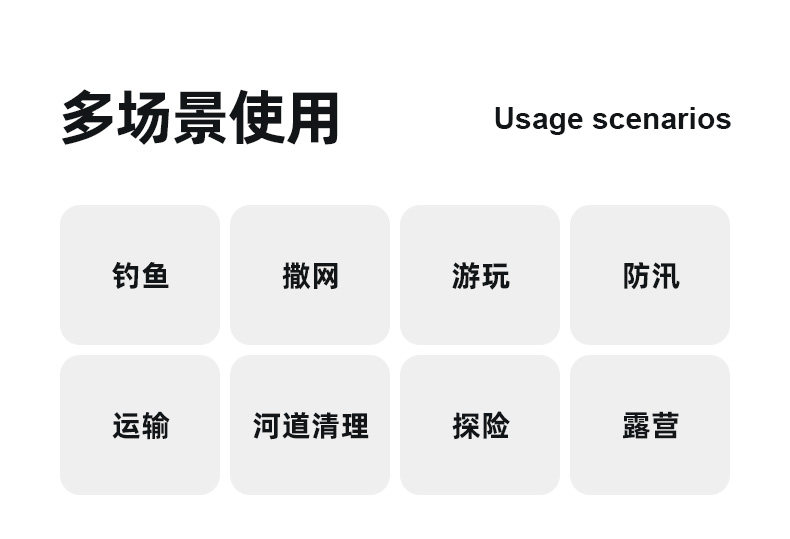 多场景使用

Usage scenarios

钓鱼

撒网

游玩

防汛

运输

河道清理

探险

露营