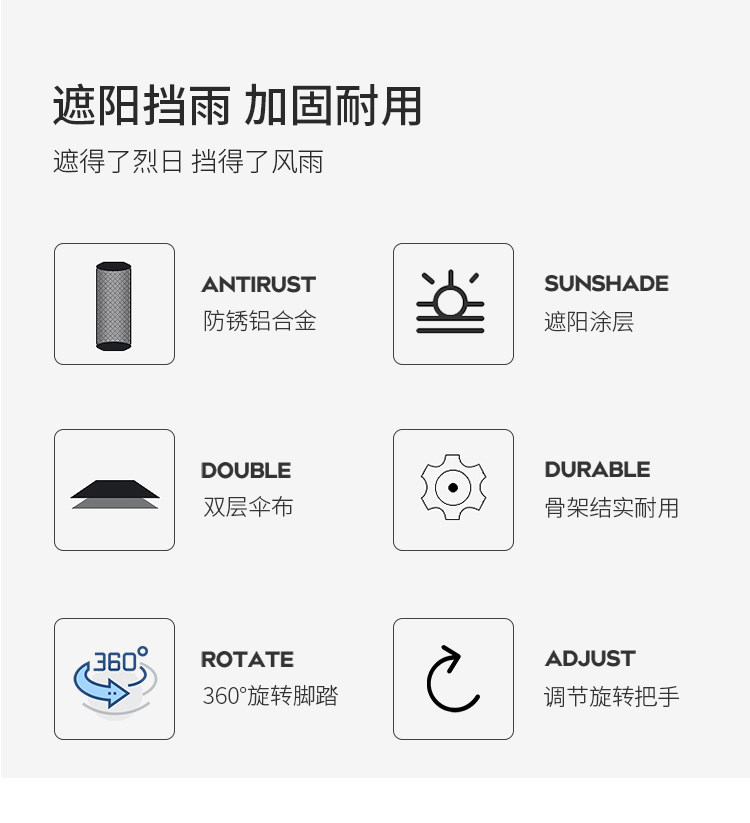 遮阳挡雨 加固耐用

遮得了烈日 挡得了风雨

ANTIRUST
防锈铝合金

SUNSHADE
遮阳涂层

DOUBLE
双层伞布

DURABLE
骨架结实耐用

360°

ROTATE
360°旋转脚踏

ADJUST
调节旋转把手