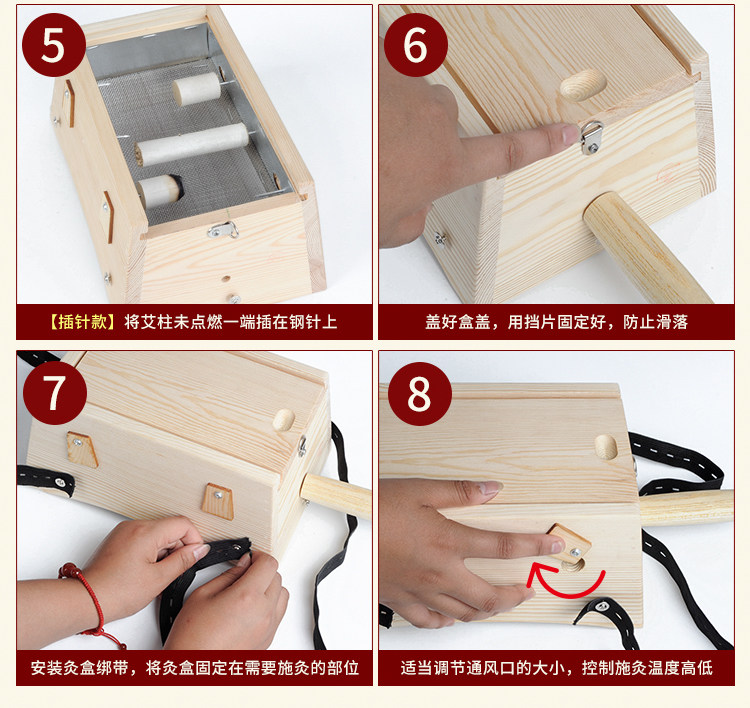 5

【插针款】将艾柱未点燃一端插在钢针上

6

盖好盒盖，用挡片固定好，防止滑落

7

安装灸盒绑带，将灸盒固定在需要施灸的部位

8

适当调节通风口的大小，控制施灸温度高低