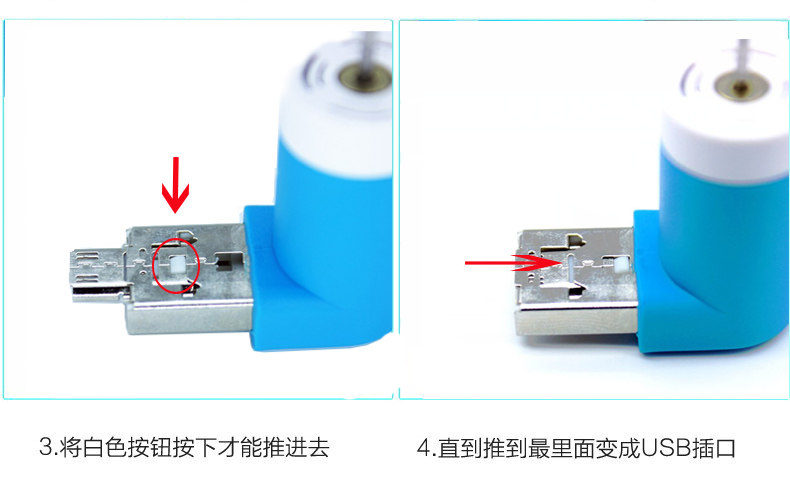 3.将白色按钮按下才能推进去

4.直到推到最里面变成USB插口