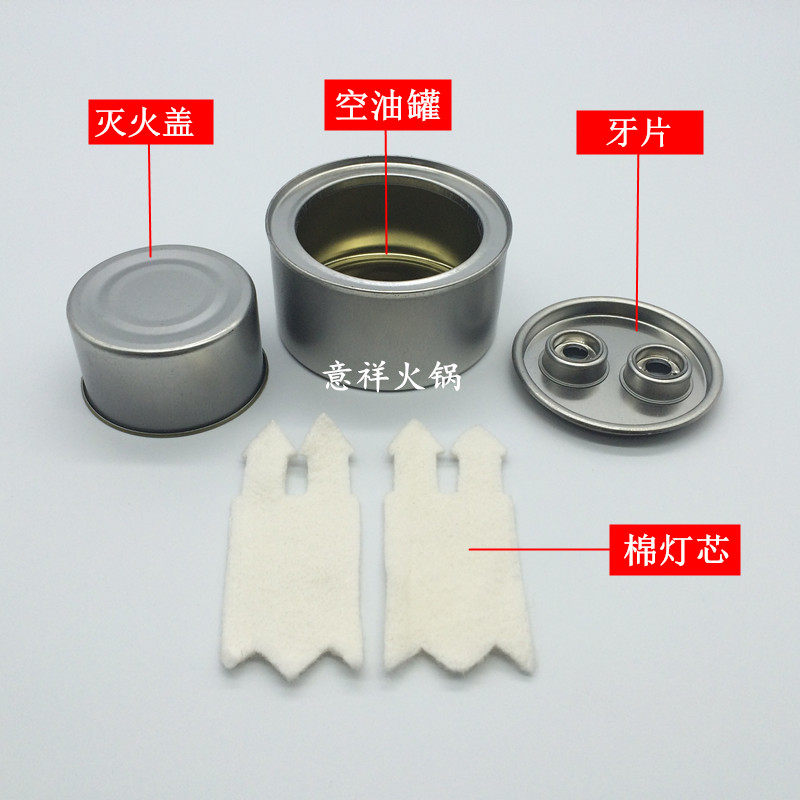 灭火盖

空油罐

牙片

意祥火锅

棉灯芯