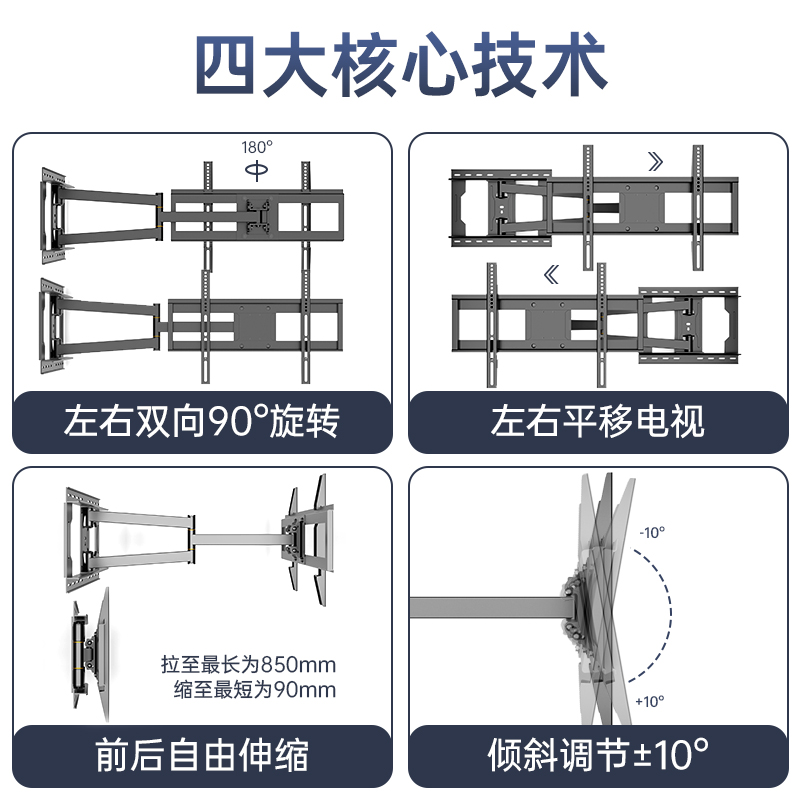 四大核心技术

180°

左右双向90°旋转

左右平移电视

拉至最长为850mm
缩至最短为90mm

前后自由伸缩

-10°

+10°

倾斜调节±10°