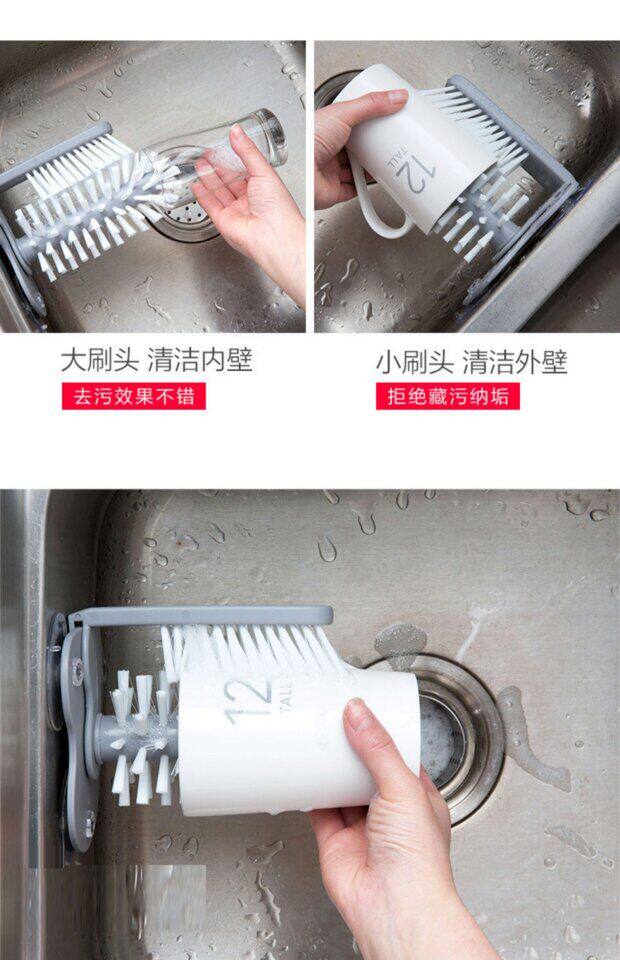 12
TALL

大刷头 清洁内壁
去污效果不错

小刷头 清洁外壁
拒绝藏污纳垢

12
TALL