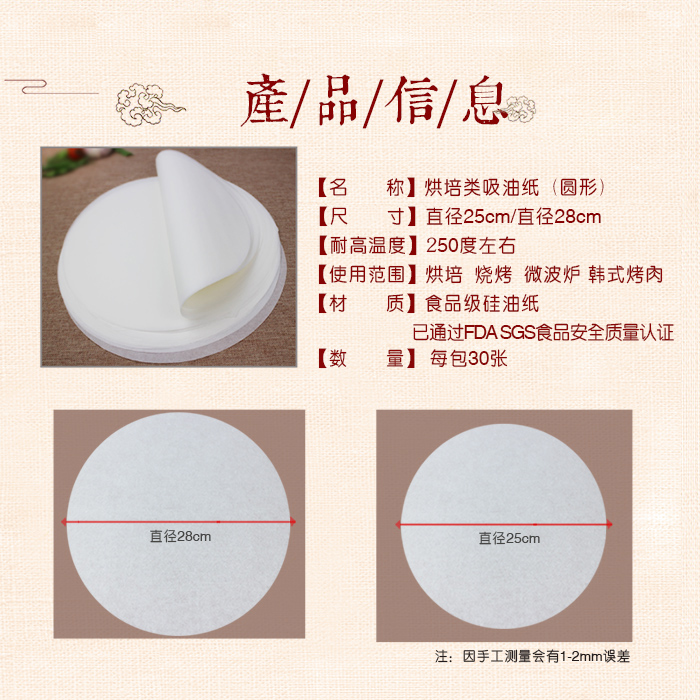 產/品/信/息

【名　　称】烘培类吸油纸（圆形）
【尺　　寸】直径25cm/直径28cm
【耐高温度】250度左右
【使用范围】烘培 烧烤 微波炉 韩式烤肉
【材　　质】食品级硅油纸
已通过FDA SGS食品安全质量认证
【数　　量】每包30张

直径28cm

直径25cm

注：因手工测量会有1-2mm误差