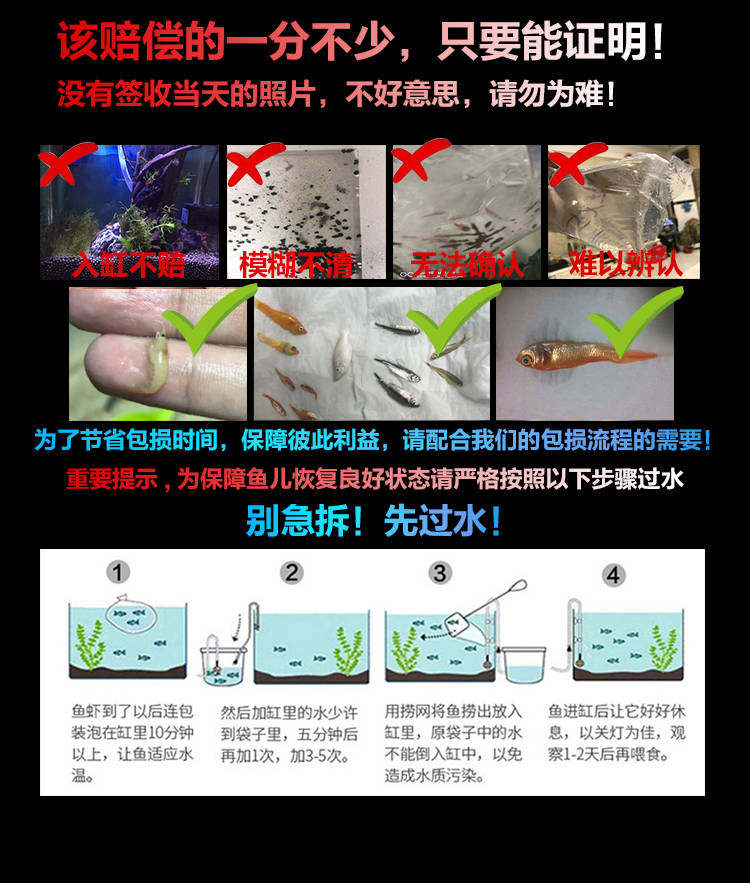 该赔偿的一分不少，只要能证明！
没有签收当天的照片，不好意思，请勿为难！

入缸不赔
模糊不清
无法确认
难以辨认

为了节省包损时间，保障彼此利益，请配合我们的包损流程的需要！
重要提示，为保障鱼儿恢复良好状态请严格按照以下步骤过水
别急拆！先过水！

1
鱼虾到了以后连包装泡在缸里10分钟以上，让鱼适应水温。

2
然后加缸里的水少许到袋子里，五分钟后再加1次，加3-5次。

3
用捞网将鱼捞出放入缸里，原袋子中的水不能倒入缸中，以免造成水质污染。

4
鱼进缸后让它好好休息，以关灯为佳，观察1-2天后再喂食。