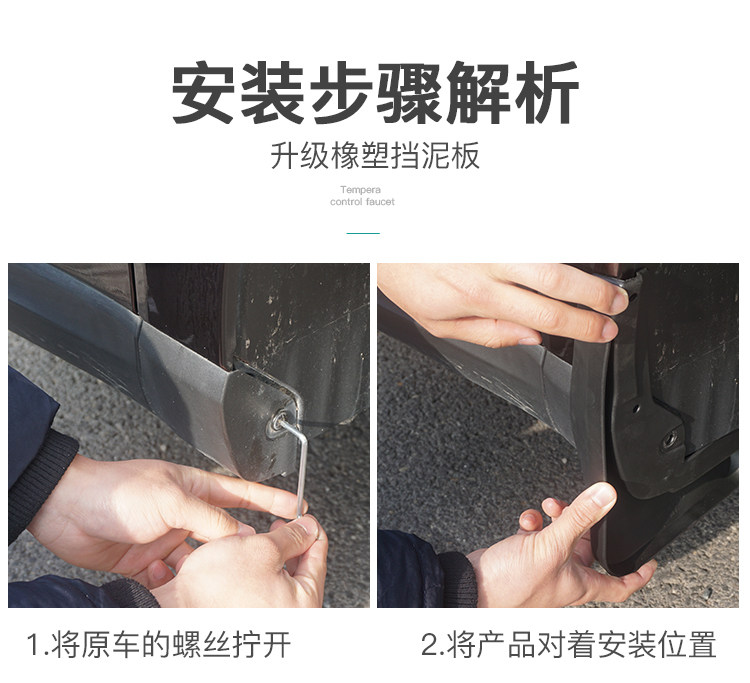 安装步骤解析

升级橡塑挡泥板

Tempera
control faucet

1.将原车的螺丝拧开

2.将产品对着安装位置