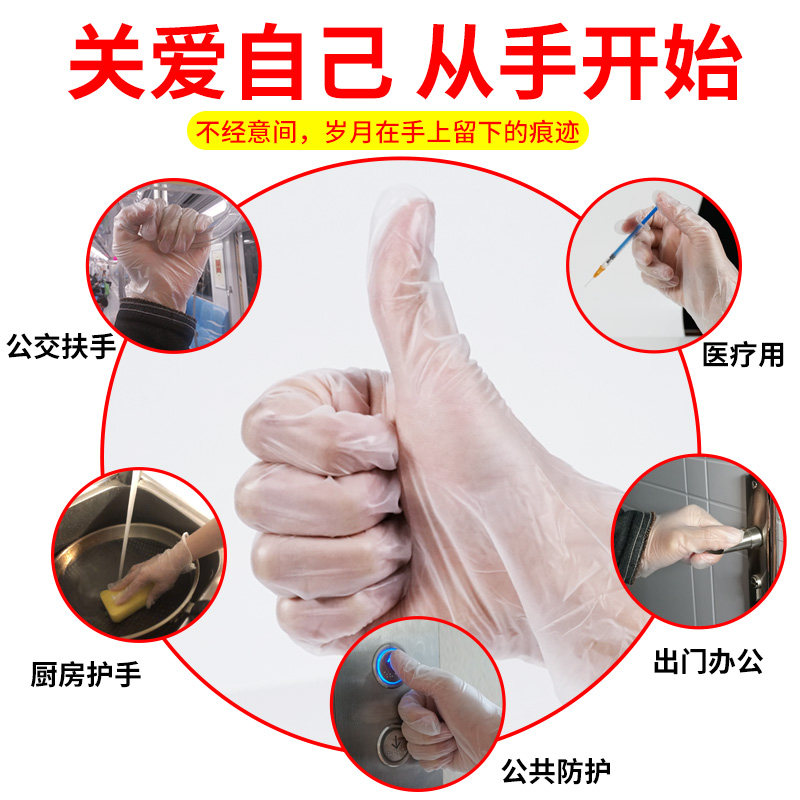 关爱自己 从手开始

不经意间，岁月在手上留下的痕迹

公交扶手

医疗用

厨房护手

出门办公

公共防护