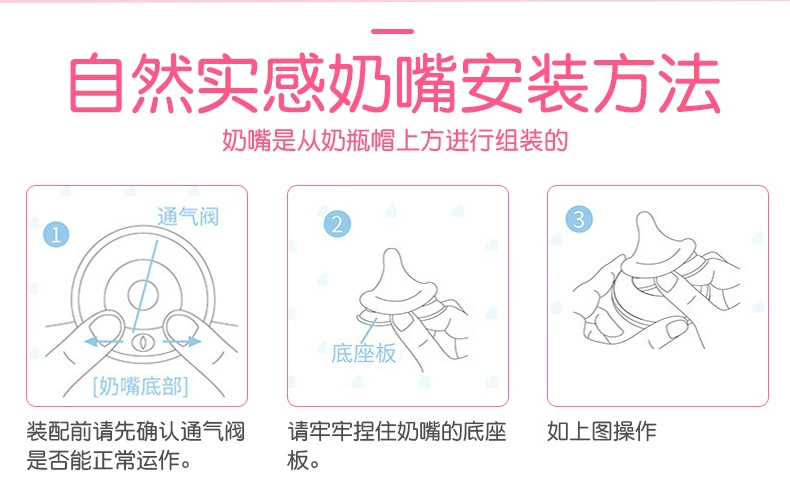 自然实感奶嘴安装方法

奶嘴是从奶瓶帽上方进行组装的

1
通气阀
[奶嘴底部]

装配前请先确认通气阀是否能正常运作。

2
底座板

请牢牢捏住奶嘴的底座板。

3

如上图操作