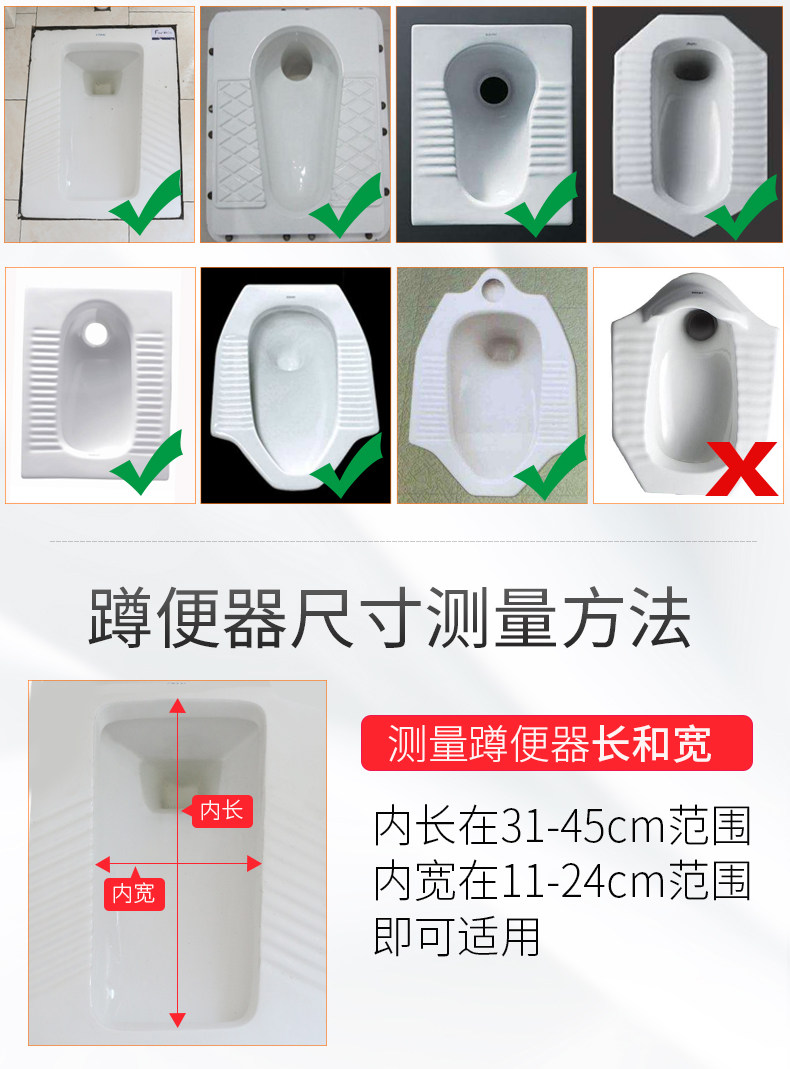 蹲便器尺寸测量方法

内长

内宽

测量蹲便器长和宽

内长在31-45cm范围
内宽在11-24cm范围
即可适用