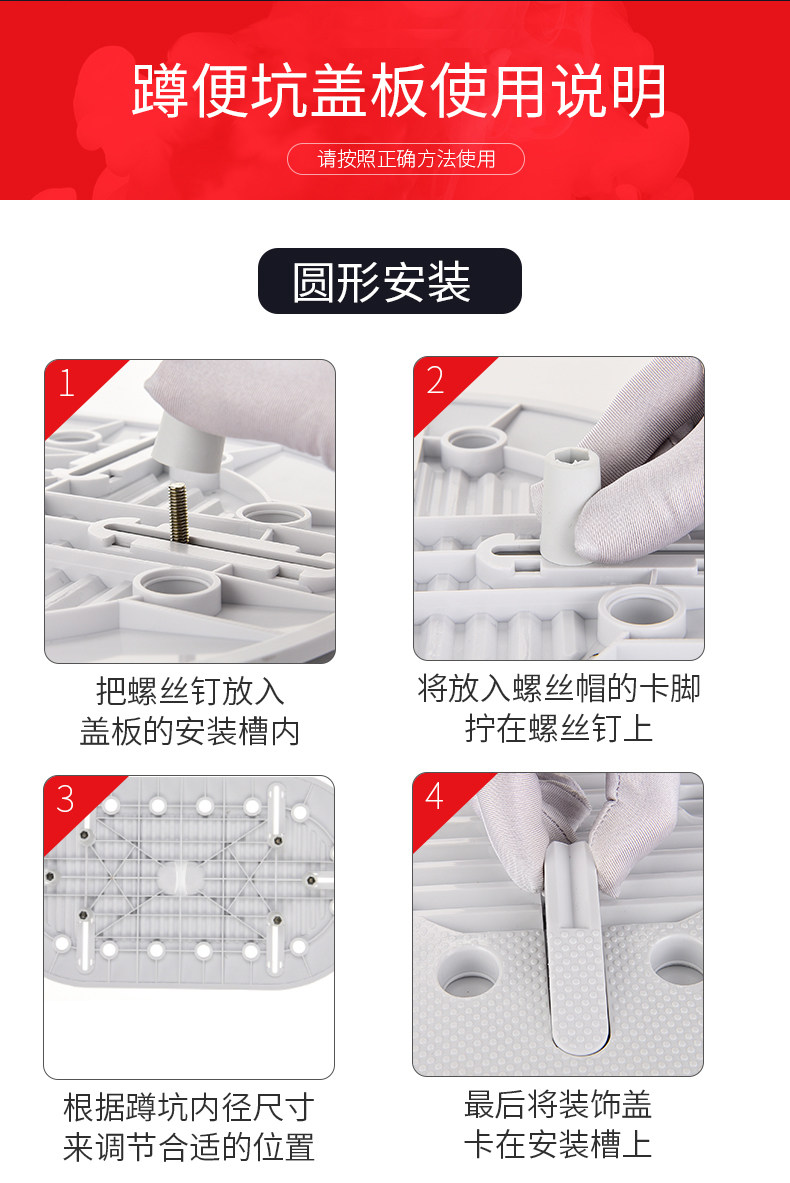 蹲便坑盖板使用说明

请按照正确方法使用

圆形安装

1

把螺丝钉放入
盖板的安装槽内

2

将放入螺丝帽的卡脚
拧在螺丝钉上

3

根据蹲坑内径尺寸
来调节合适的位置

4

最后将装饰盖
卡在安装槽上