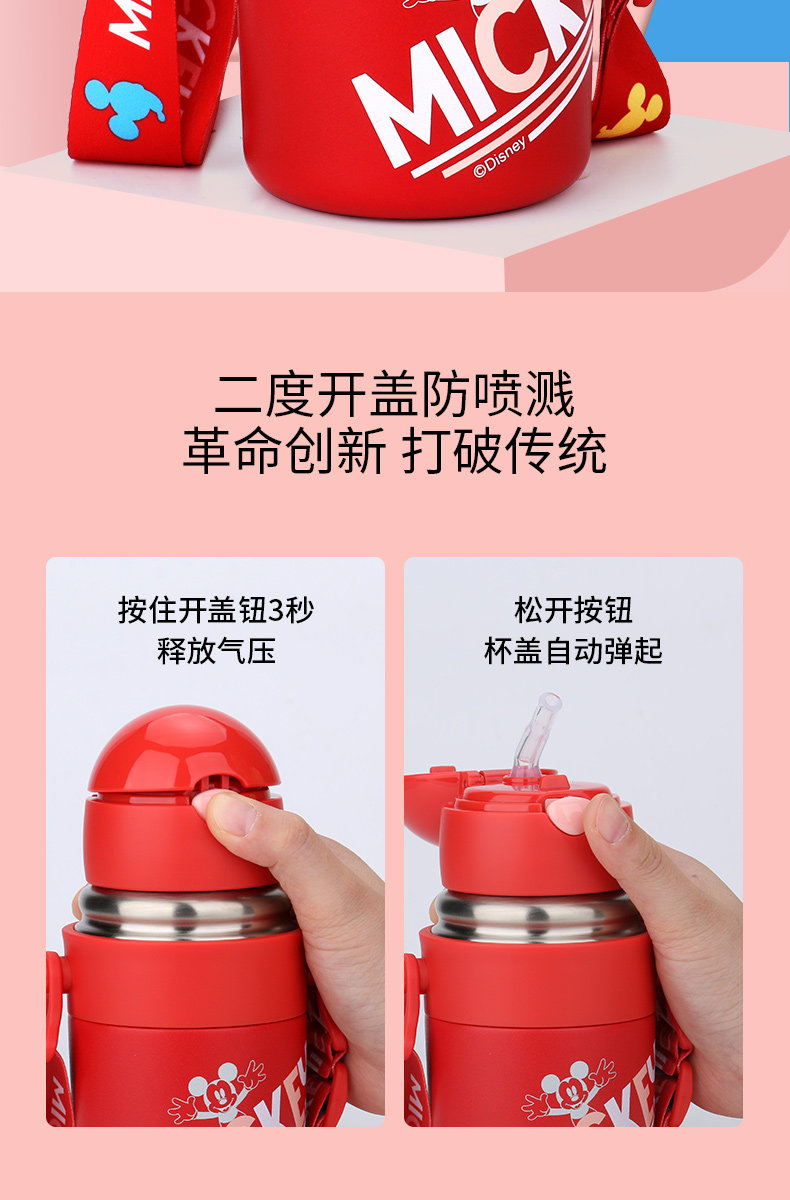 MICK

©Disney

二度开盖防喷溅
革命创新 打破传统

按住开盖钮3秒
释放气压

松开按钮
杯盖自动弹起