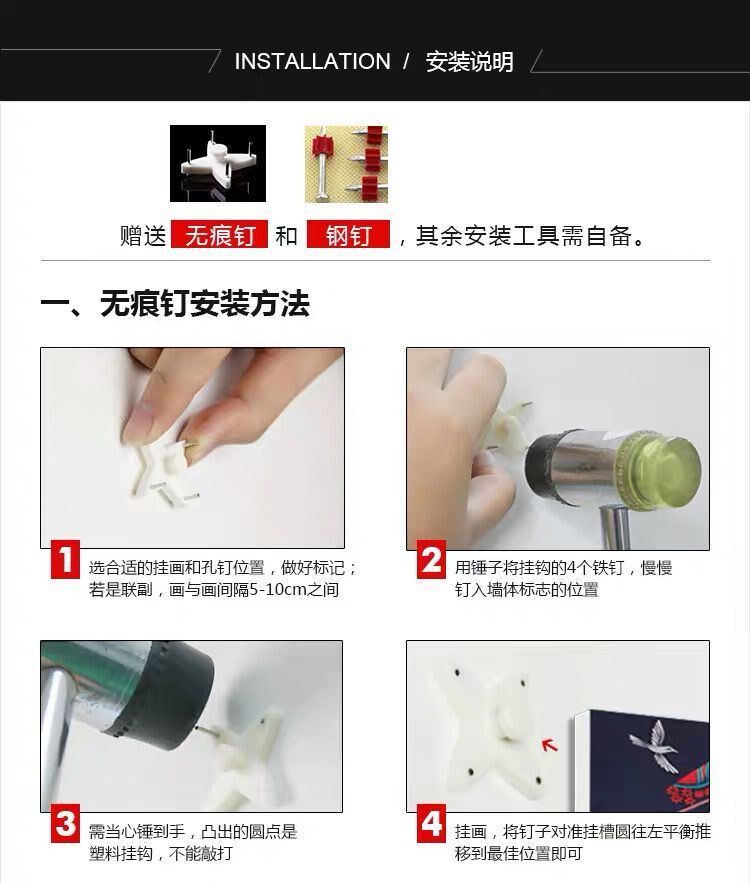 INSTALLATION / 安装说明

赠送 无痕钉 和 钢钉 ，其余安装工具需自备。

一、无痕钉安装方法

1 选合适的挂画和孔钉位置，做好标记；若是联副，画与画间隔5-10cm之间

2 用锤子将挂钩的4个铁钉，慢慢钉入墙体标志的位置

3 需当心锤到手，凸出的圆点是塑料挂钩，不能敲打

4 挂画，将钉子对准挂槽圆往左平衡推移到最佳位置即可