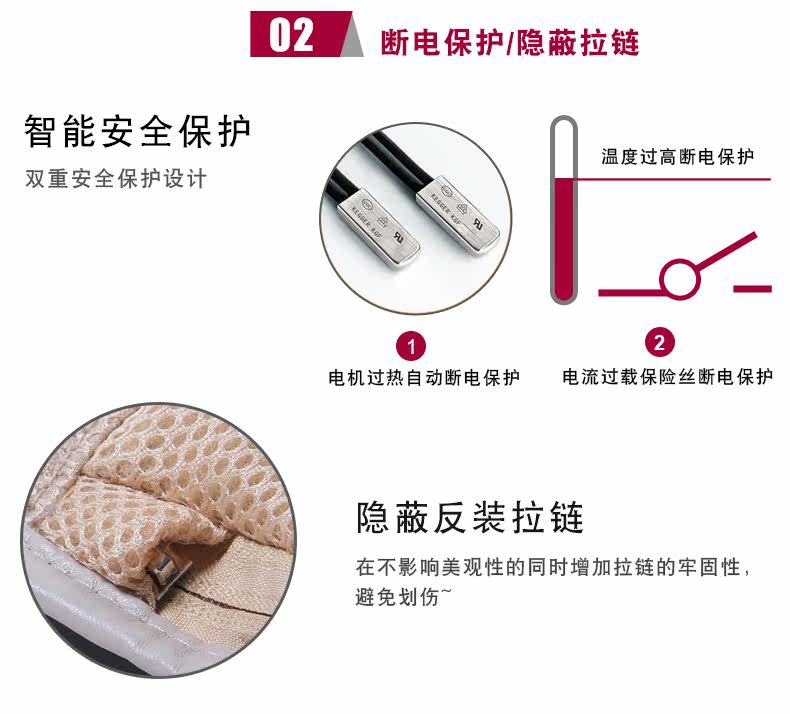 02 断电保护/隐蔽拉链

智能安全保护
双重安全保护设计

KEGGER KGF
KEGGER KGF

温度过高断电保护

1
电机过热自动断电保护

2
电流过载保险丝断电保护

隐蔽反装拉链
在不影响美观性的同时增加拉链的牢固性，避免划伤~