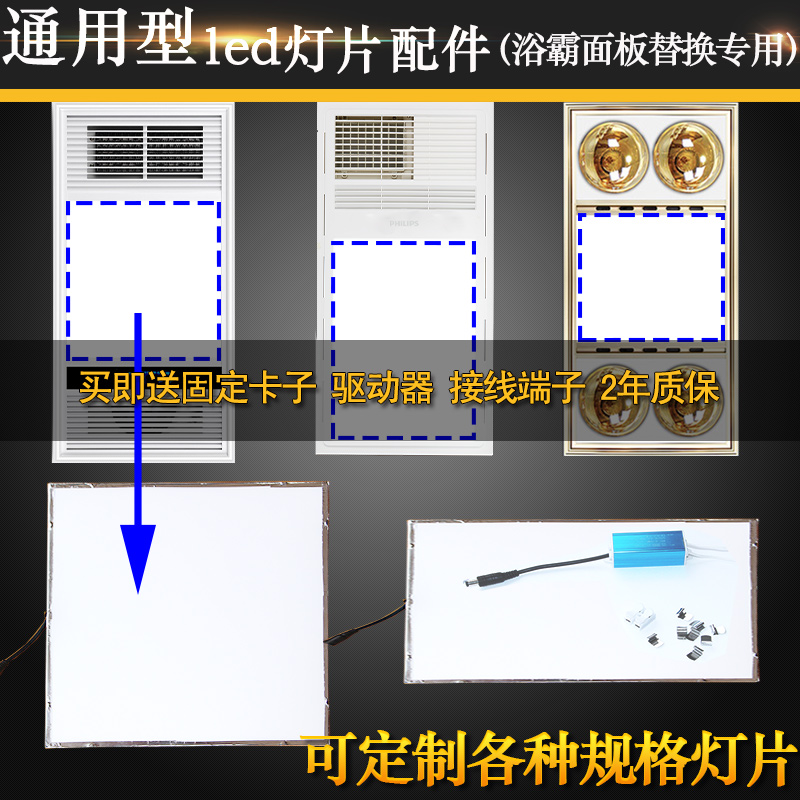 通用型led灯片配件(浴霸面板替换专用)

PHILIPS

买即送固定卡子 驱动器 接线端子 2年质保

可定制各种规格灯片