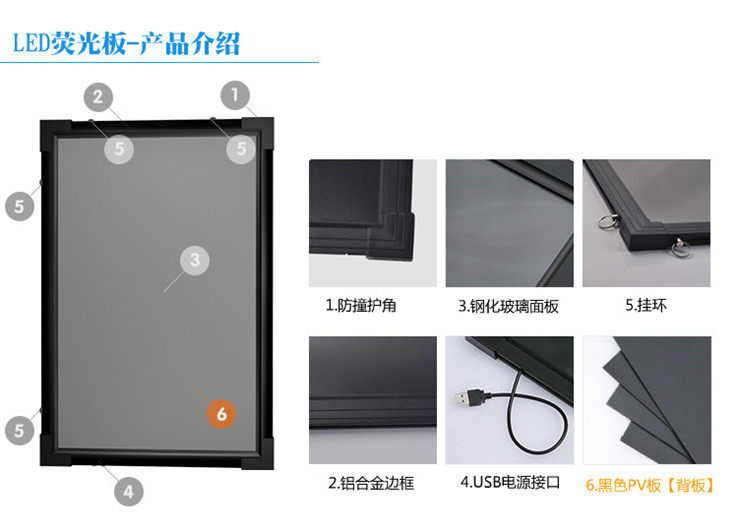 LED荧光板-产品介绍

2
1
5
5
5
3
6
5
4

1.防撞护角

3.钢化玻璃面板

5.挂环

2.铝合金边框

4.USB电源接口

6.黑色PV板【背板】