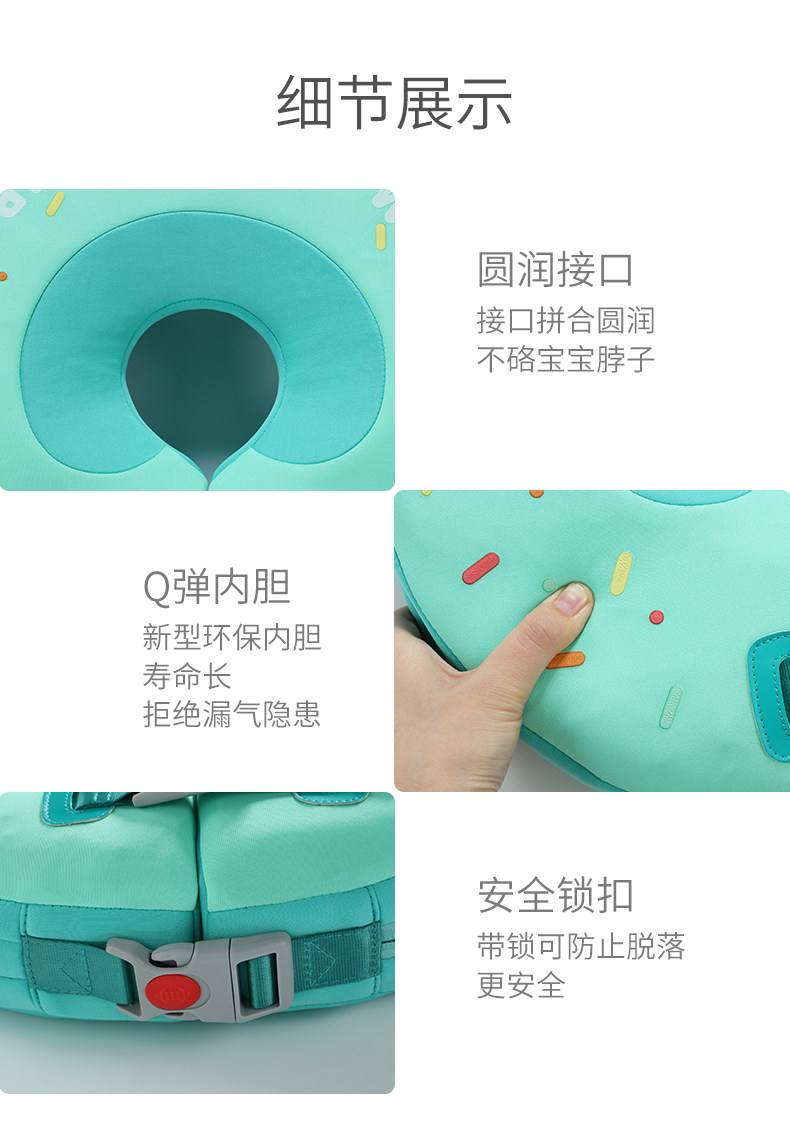 细节展示

圆润接口
接口拼合圆润
不硌宝宝脖子

Q弹内胆
新型环保内胆
寿命长
拒绝漏气隐患

安全锁扣
带锁可防止脱落
更安全