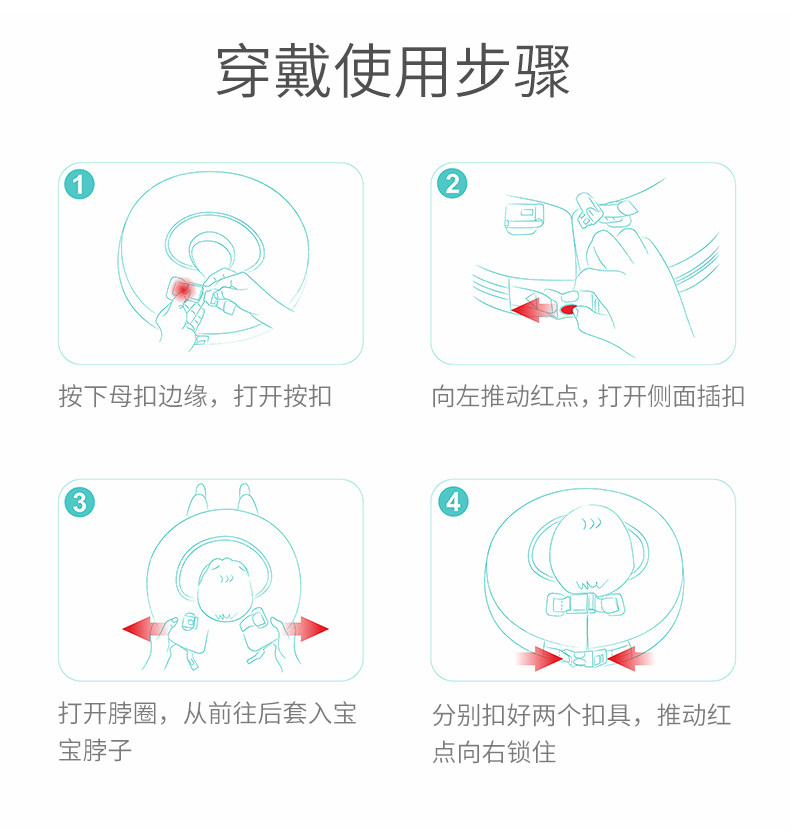 穿戴使用步骤

1

按下母扣边缘，打开按扣

2

向左推动红点，打开侧面插扣

3

打开脖圈，从前往后套入宝宝脖子

4

分别扣好两个扣具，推动红点向右锁住