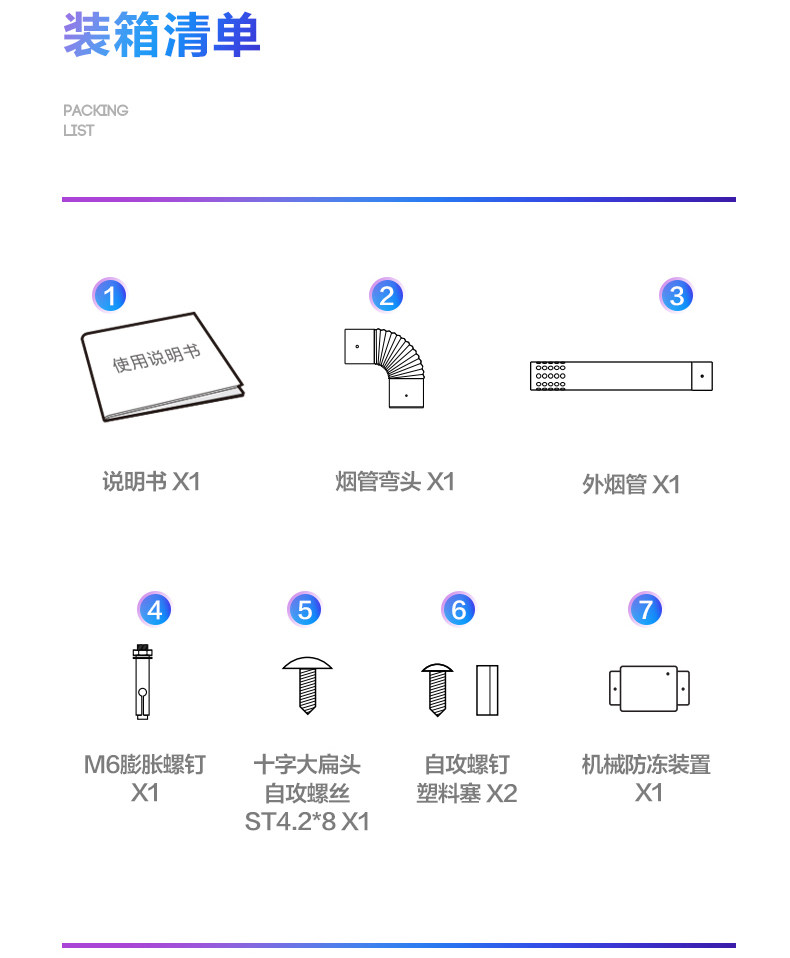 装箱清单

PACKING
LIST

1
使用说明书
说明书 X1

2
烟管弯头 X1

3
外烟管 X1

4
M6膨胀螺钉
X1

5
十字大扁头
自攻螺丝
ST4.2*8 X1

6
自攻螺钉
塑料塞 X2

7
机械防冻装置
X1