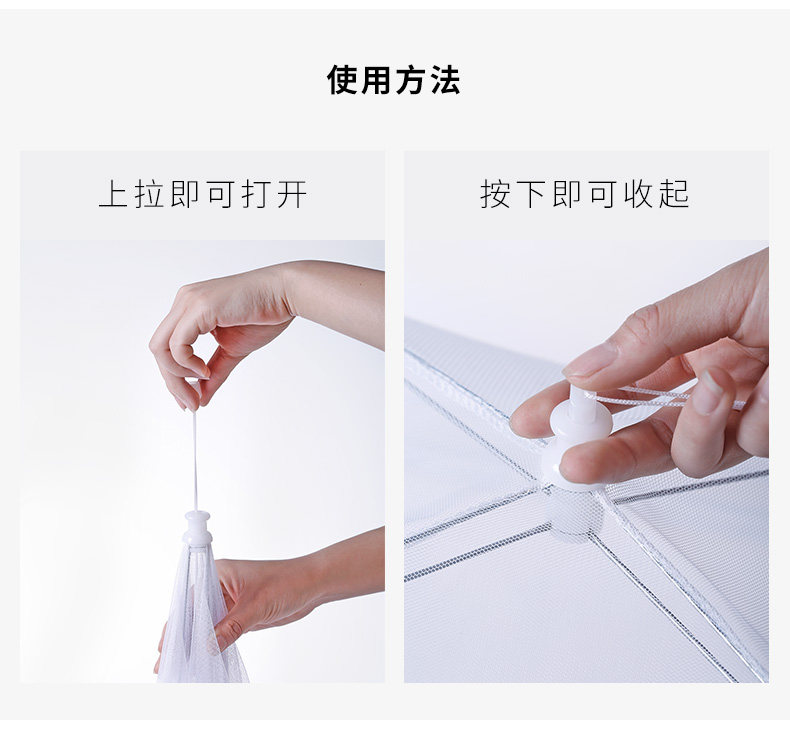 使用方法

上拉即可打开

按下即可收起