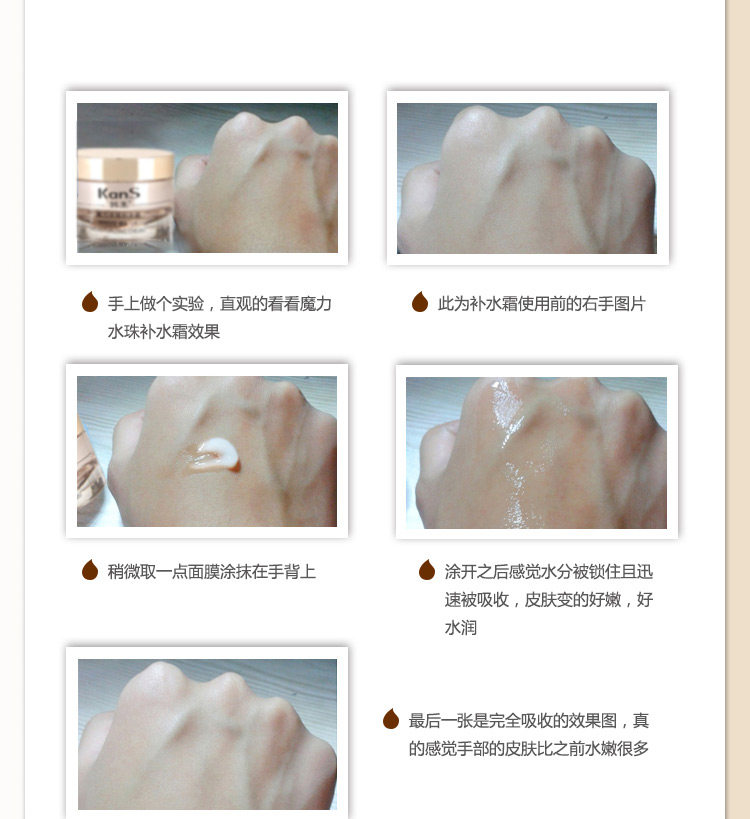 KanS

手上做个实验，直观的看看魔力水珠补水霜效果

此为补水霜使用前的右手图片

稍微取一点面膜涂抹在手背上

涂开之后感觉水分被锁住且迅速被吸收，皮肤变的好嫩，好水润

最后一张是完全吸收的效果图，真的感觉手部的皮肤比之前水嫩很多