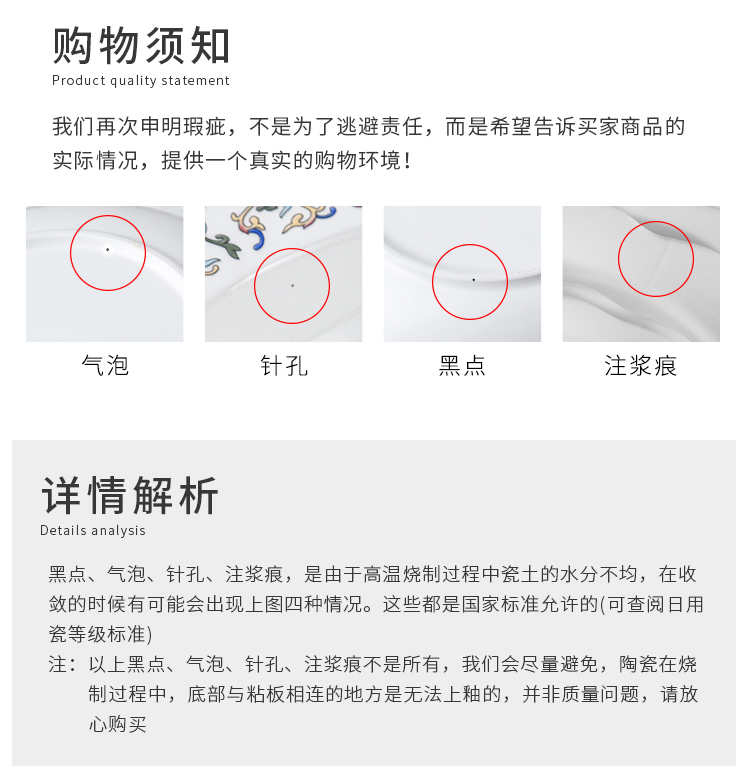 购物须知
Product quality statement

我们再次申明瑕疵，不是为了逃避责任，而是希望告诉买家商品的实际情况，提供一个真实的购物环境！

气泡

针孔

黑点

注浆痕

详情解析
Details analysis

黑点、气泡、针孔、注浆痕，是由于高温烧制过程中瓷土的水分不均，在收敛的时候有可能会出现上图四种情况。这些都是国家标准允许的(可查阅日用瓷等级标准)

注：以上黑点、气泡、针孔、注浆痕不是所有，我们会尽量避免，陶瓷在烧制过程中，底部与粘板相连的地方是无法上釉的，并非质量问题，请放心购买