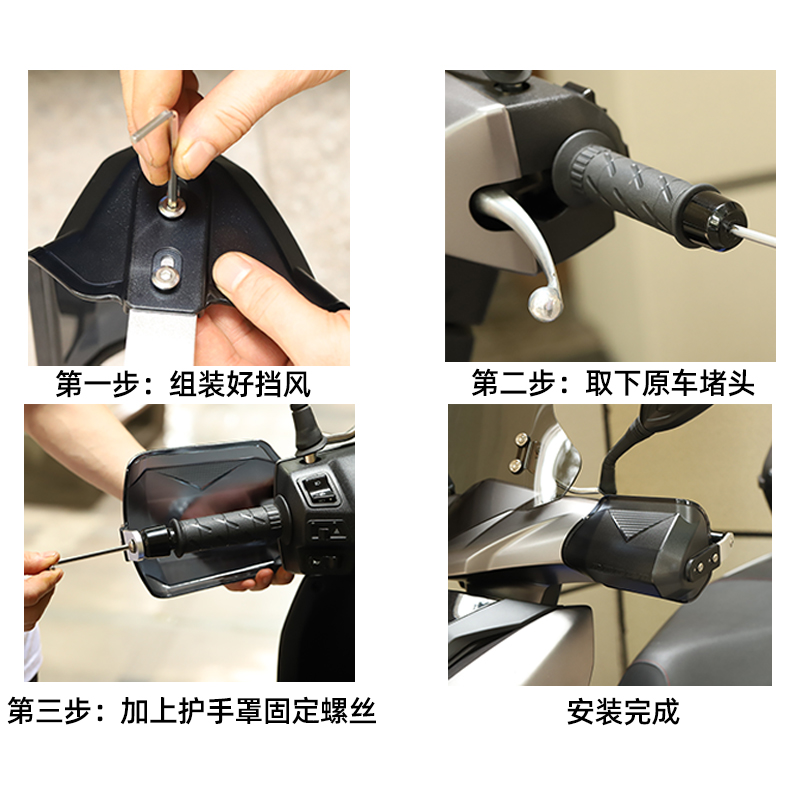 第一步：组装好挡风

第二步：取下原车堵头

第三步：加上护手罩固定螺丝

安装完成