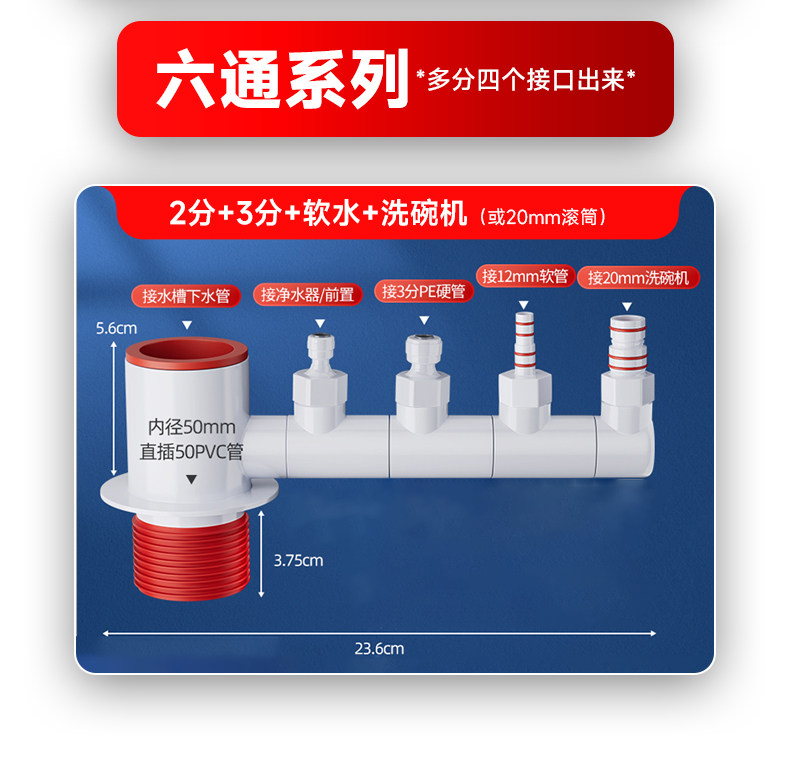 六通系列 *多分四个接口出来*

2分+3分+软水+洗碗机（或20mm滚筒）

接水槽下水管

接净水器/前置

接3分PE硬管

接12mm软管

接20mm洗碗机

5.6cm

内径50mm
直插50PVC管

3.75cm

23.6cm