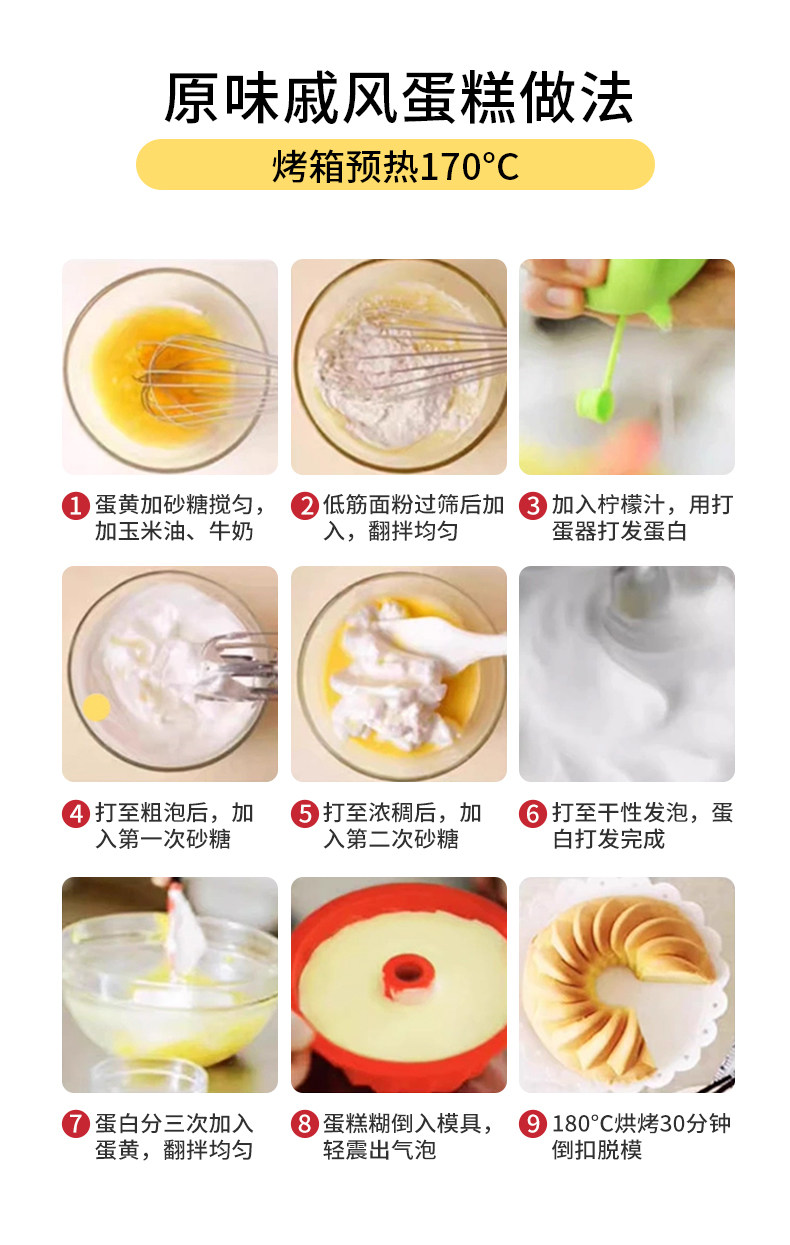 原味戚风蛋糕做法

烤箱预热170°C

1 蛋黄加砂糖搅匀，加玉米油、牛奶

2 低筋面粉过筛后加入，翻拌均匀

3 加入柠檬汁，用打蛋器打发蛋白

4 打至粗泡后，加入第一次砂糖

5 打至浓稠后，加入第二次砂糖

6 打至干性发泡，蛋白打发完成

7 蛋白分三次加入蛋黄，翻拌均匀

8 蛋糕糊倒入模具，轻震出气泡

9 180°C烘烤30分钟倒扣脱模