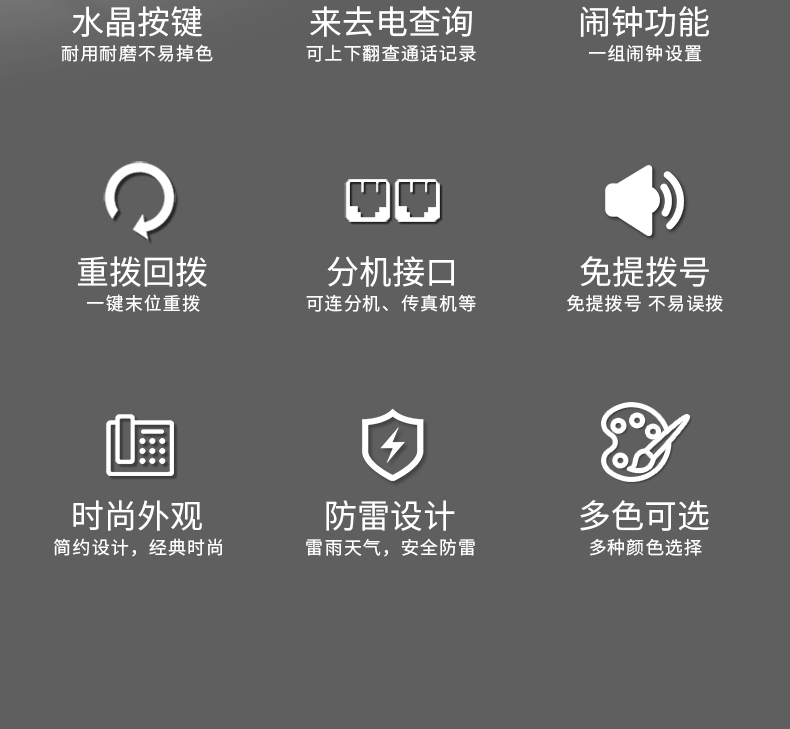 水晶按键
耐用耐磨不易掉色

来去电查询
可上下翻查通话记录

闹钟功能
一组闹钟设置

重拨回拨
一键末位重拨

分机接口
可连分机、传真机等

免提拨号
免提拨号 不易误拨

时尚外观
简约设计，经典时尚

防雷设计
雷雨天气，安全防雷

多色可选
多种颜色选择