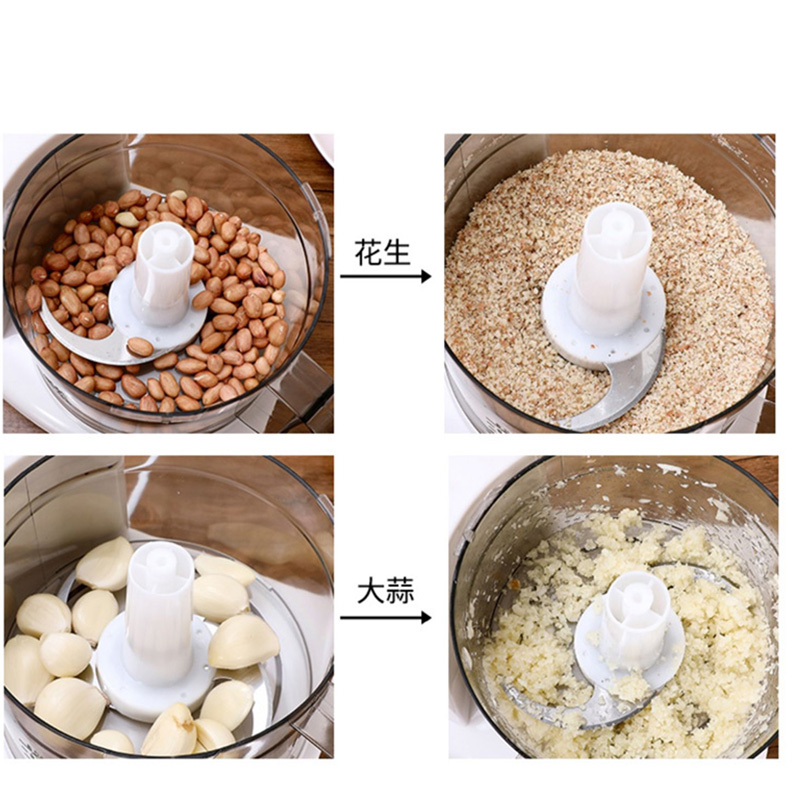 花生

大蒜