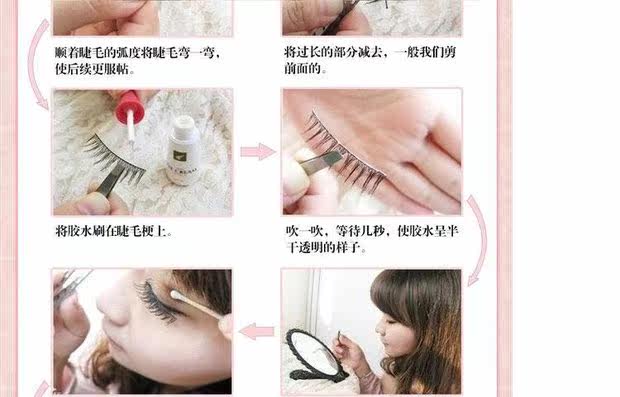 顺着睫毛的弧度将睫毛弯一弯，使后续更服帖。

将过长的部分减去，一般我们剪前面的。

将胶水刷在睫毛梗上。

吹一吹，等待几秒，使胶水呈半干透明的样子。