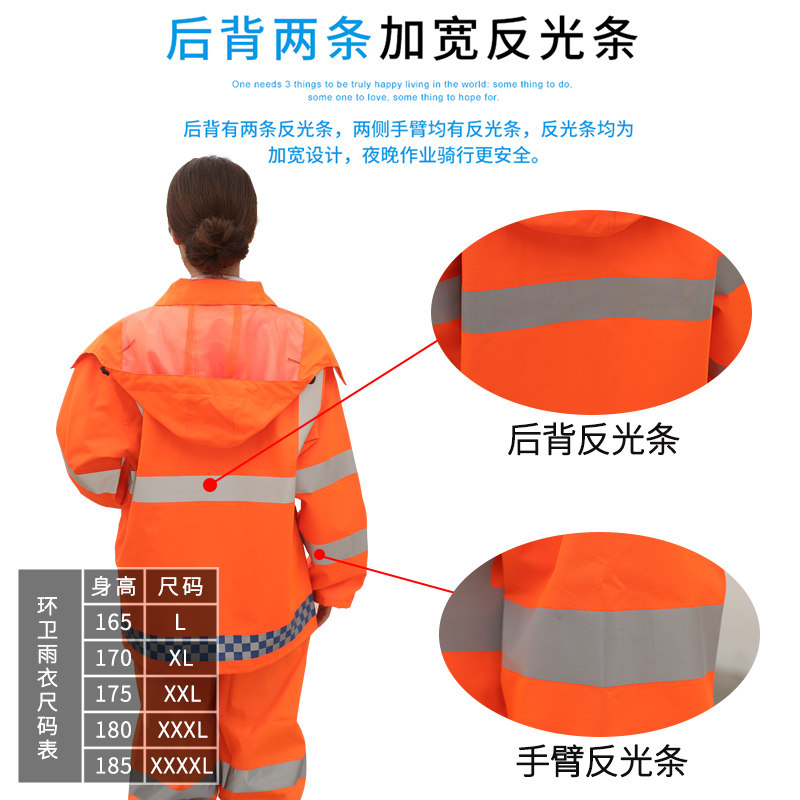 后背两条加宽反光条

One needs 3 things to be truly happy living in the world: some thing to do, some one to love, some thing to hope for.

后背有两条反光条，两侧手臂均有反光条，反光条均为加宽设计，夜晚作业骑行更安全。

后背反光条

手臂反光条

环卫雨衣尺码表

| 身高 | 尺码 |
|---|---|
| 165 | L |
| 170 | XL |
| 175 | XXL |
| 180 | XXXL |
| 185 | XXXXL |