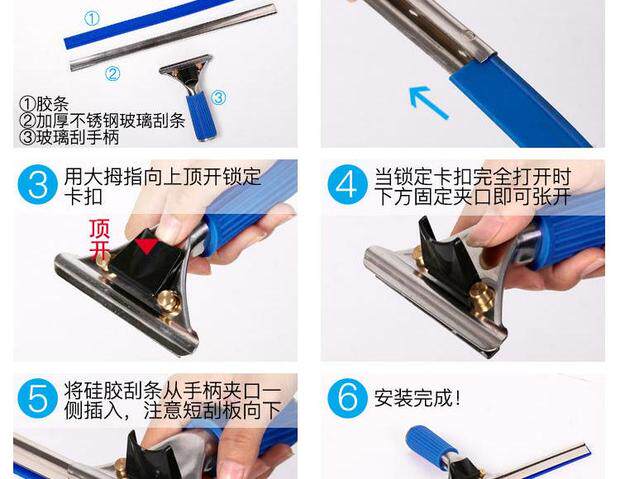 ①
②
③
①胶条
②加厚不锈钢玻璃刮条
③玻璃刮手柄

3 用大拇指向上顶开锁定卡扣

顶开

4 当锁定卡扣完全打开时下方固定夹口即可张开

5 将硅胶刮条从手柄夹口一侧插入，注意短刮板向下

6 安装完成！