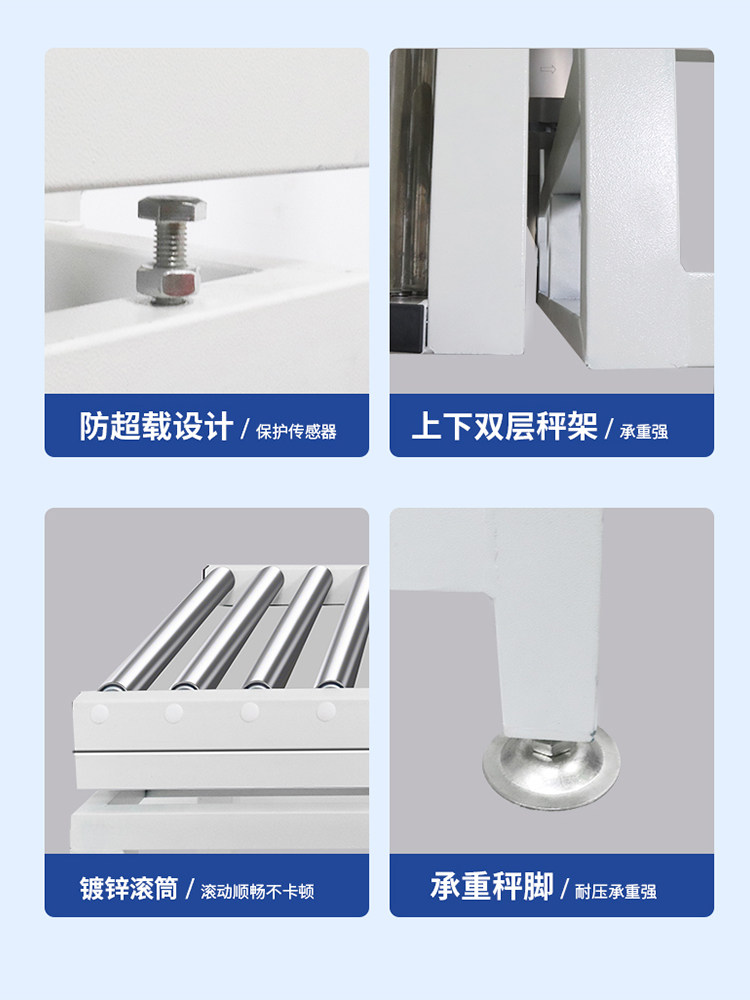 防超载设计 / 保护传感器

上下双层秤架 / 承重强

镀锌滚筒 / 滚动顺畅不卡顿

承重秤脚 / 耐压承重强