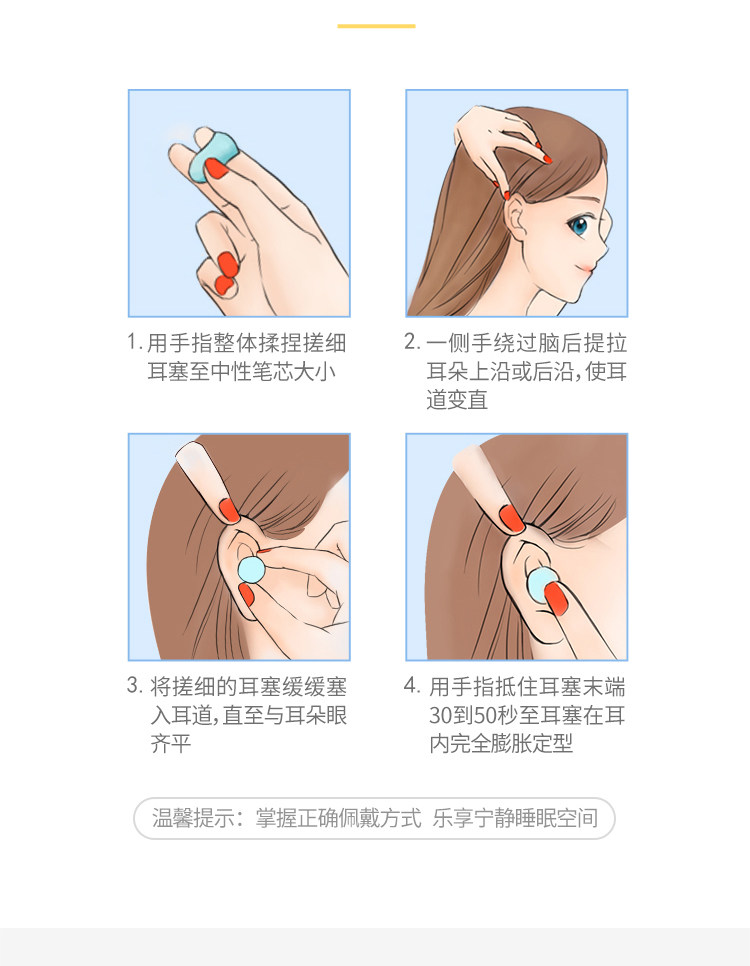 1. 用手指整体揉捏搓细耳塞至中性笔芯大小

2. 一侧手绕过脑后提拉耳朵上沿或后沿，使耳道变直

3. 将搓细的耳塞缓缓塞入耳道，直至与耳朵眼齐平

4. 用手指抵住耳塞末端30到50秒至耳塞在耳内完全膨胀定型

温馨提示：掌握正确佩戴方式 乐享宁静睡眠空间