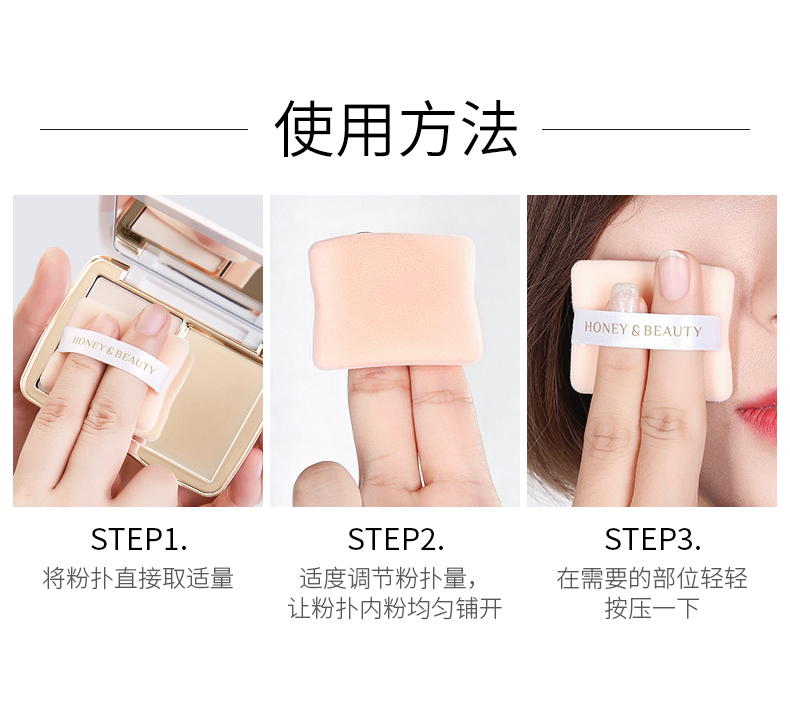 使用方法

HONEY & BEAUTY

HONEY & BEAUTY

STEP1.
将粉扑直接取适量

STEP2.
适度调节粉扑量，让粉扑内粉均匀铺开

STEP3.
在需要的部位轻轻按压一下