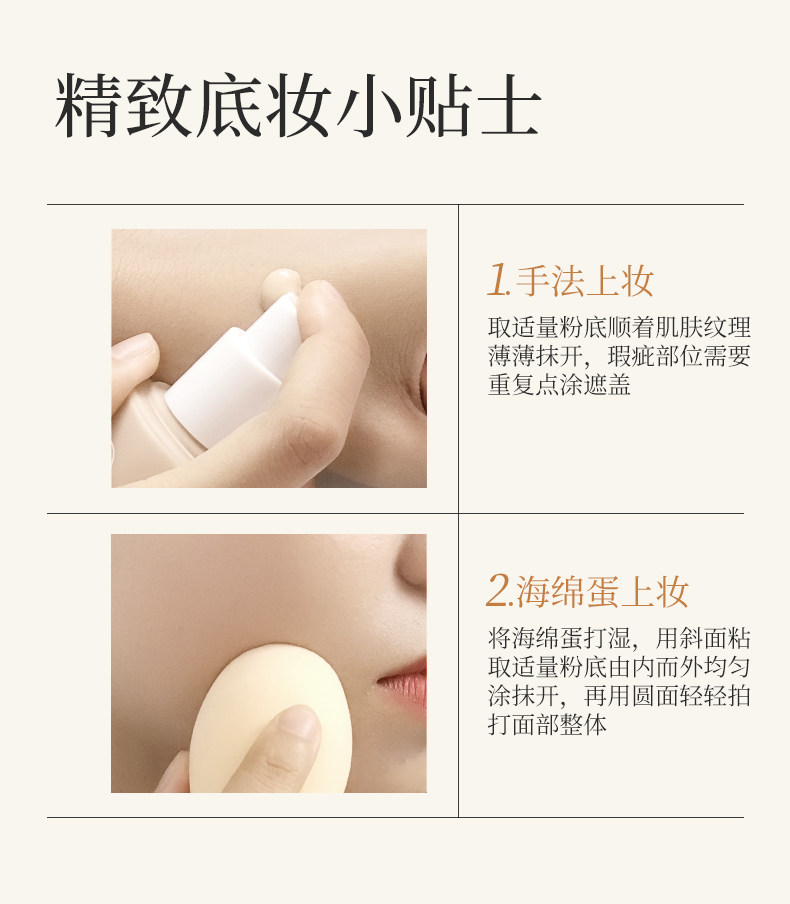 精致底妆小贴士

1.手法上妆

取适量粉底顺着肌肤纹理薄薄抹开，瑕疵部位需要重复点涂遮盖

2.海绵蛋上妆

将海绵蛋打湿，用斜面粘取适量粉底由内而外均匀涂抹开，再用圆面轻轻拍打面部整体