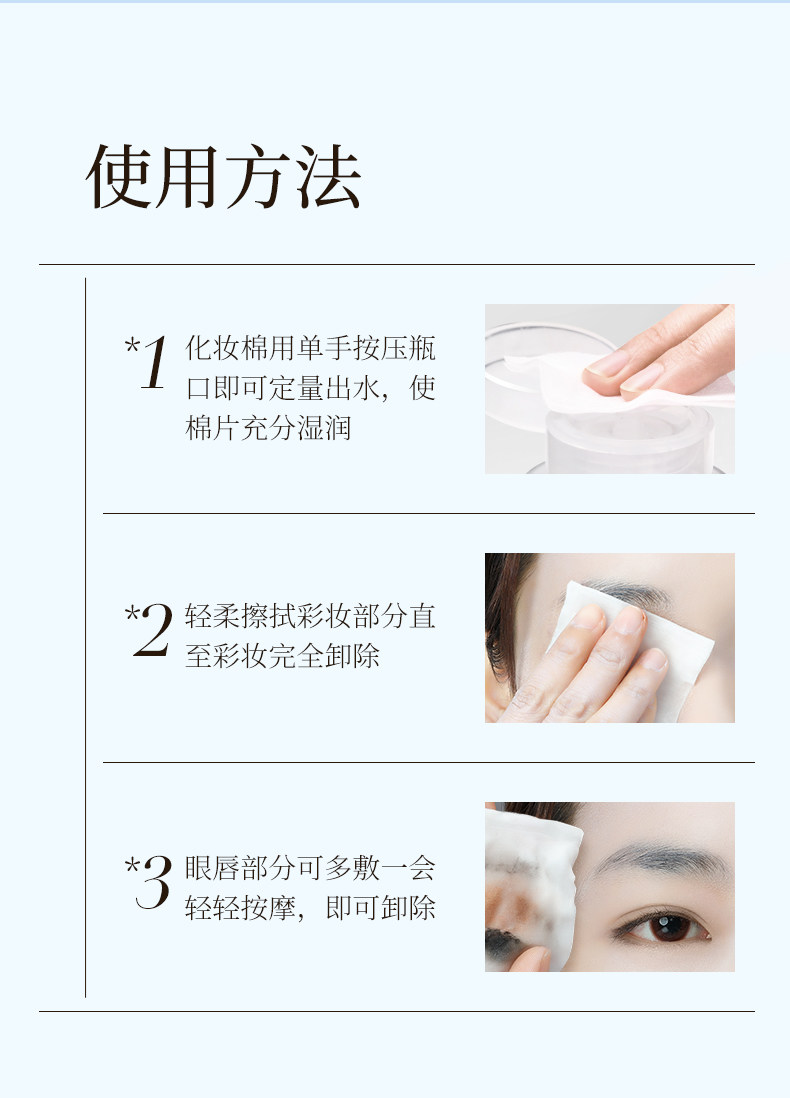 使用方法

*1 化妆棉用单手按压瓶口即可定量出水，使棉片充分湿润

*2 轻柔擦拭彩妆部分直至彩妆完全卸除

*3 眼唇部分可多敷一会轻轻按摩，即可卸除