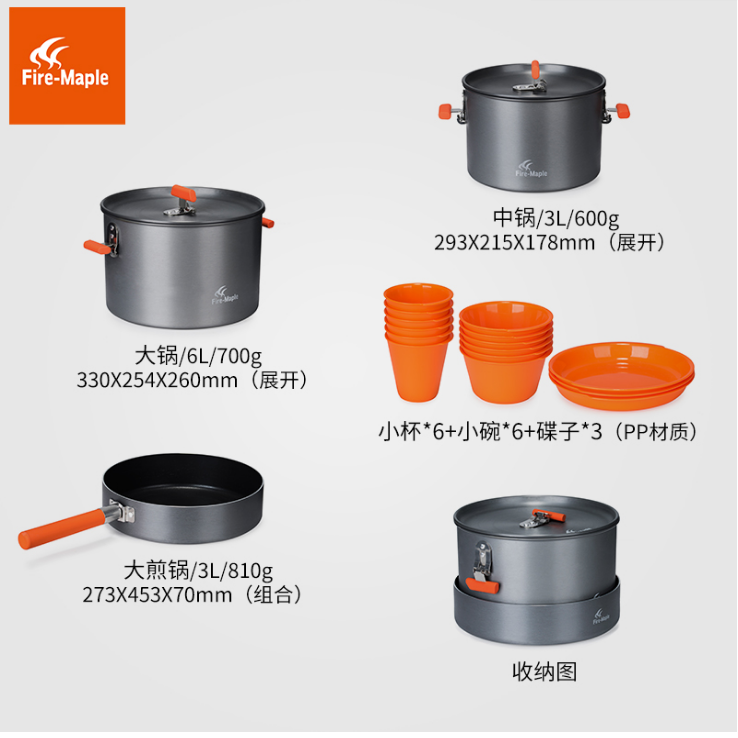 Fire-Maple

Fire-Maple

中锅/3L/600g
293X215X178mm（展开）

Fire-Maple

大锅/6L/700g
330X254X260mm（展开）

小杯*6+小碗*6+碟子*3（PP材质）

大煎锅/3L/810g
273X453X70mm（组合）

Fire-Maple

收纳图