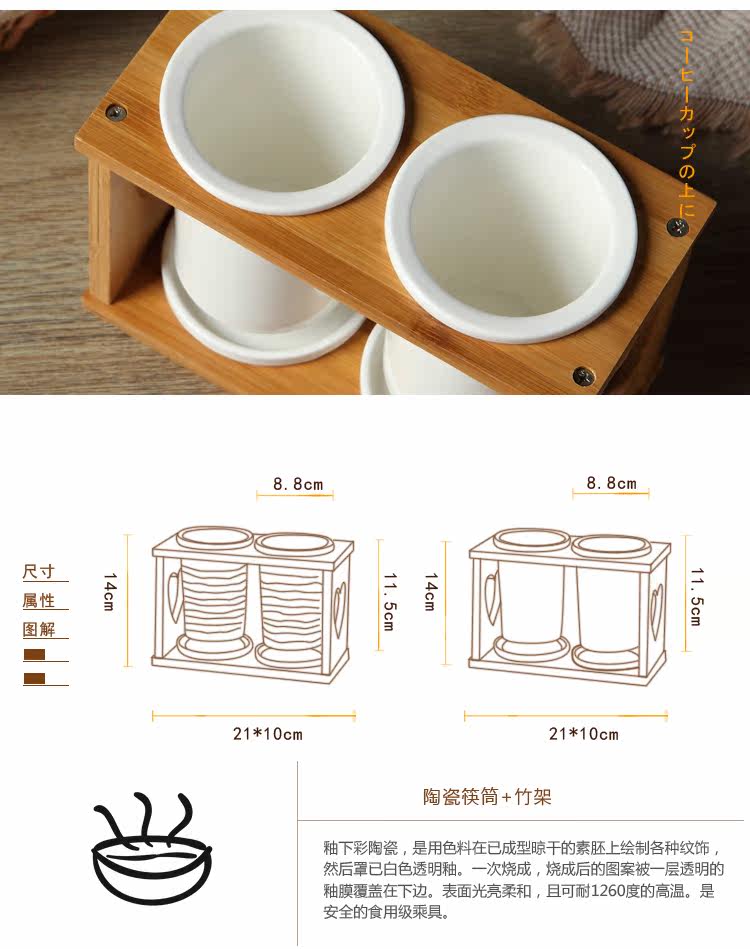 コーヒーカップの上に

尺寸
属性
图解

8.8cm
14cm
11.5cm
21*10cm

8.8cm
14cm
11.5cm
21*10cm

陶瓷筷筒+竹架

釉下彩陶瓷，是用色料在已成型晾干的素胚上绘制各种纹饰，然后罩已白色透明釉。一次烧成，烧成后的图案被一层透明的釉膜覆盖在下边。表面光亮柔和，且可耐1260度的高温。是安全的食用级乘具。