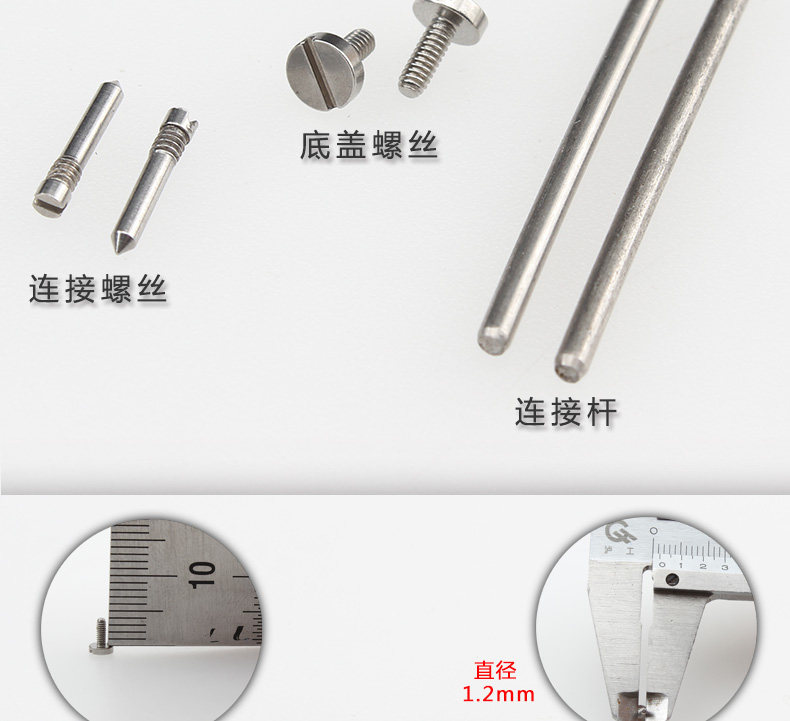 底盖螺丝

连接螺丝

连接杆

10

0 1 2 3

直径
1.2mm