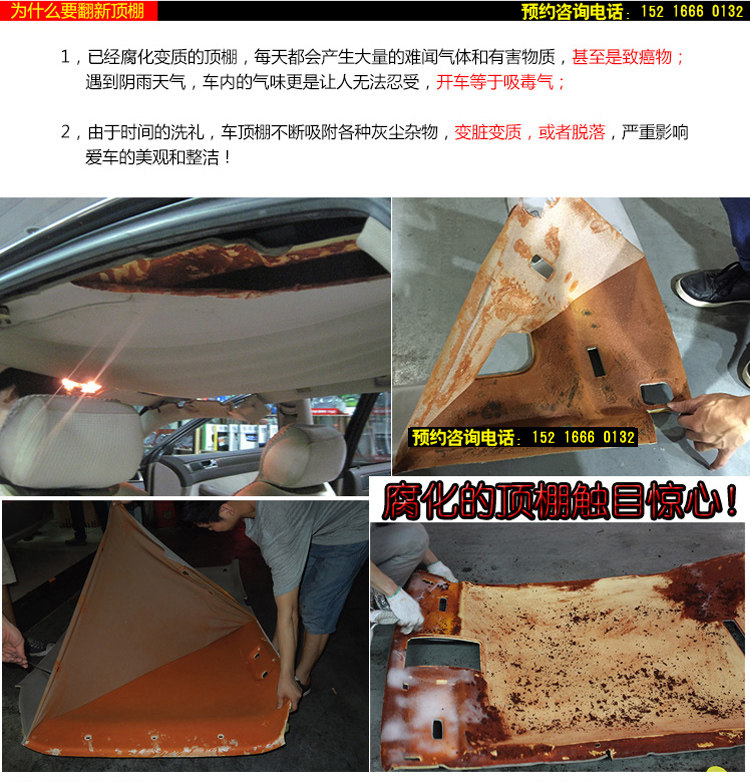 为什么要翻新顶棚

预约咨询电话：152 1666 0132

1，已经腐化变质的顶棚，每天都会产生大量的难闻气体和有害物质，甚至是致癌物；遇到阴雨天气，车内的气味更是让人无法忍受，开车等于吸毒气；

2，由于时间的洗礼，车顶棚不断吸附各种灰尘杂物，变脏变质，或者脱落，严重影响爱车的美观和整洁！

预约咨询电话：152 1666 0132

腐化的顶棚触目惊心！