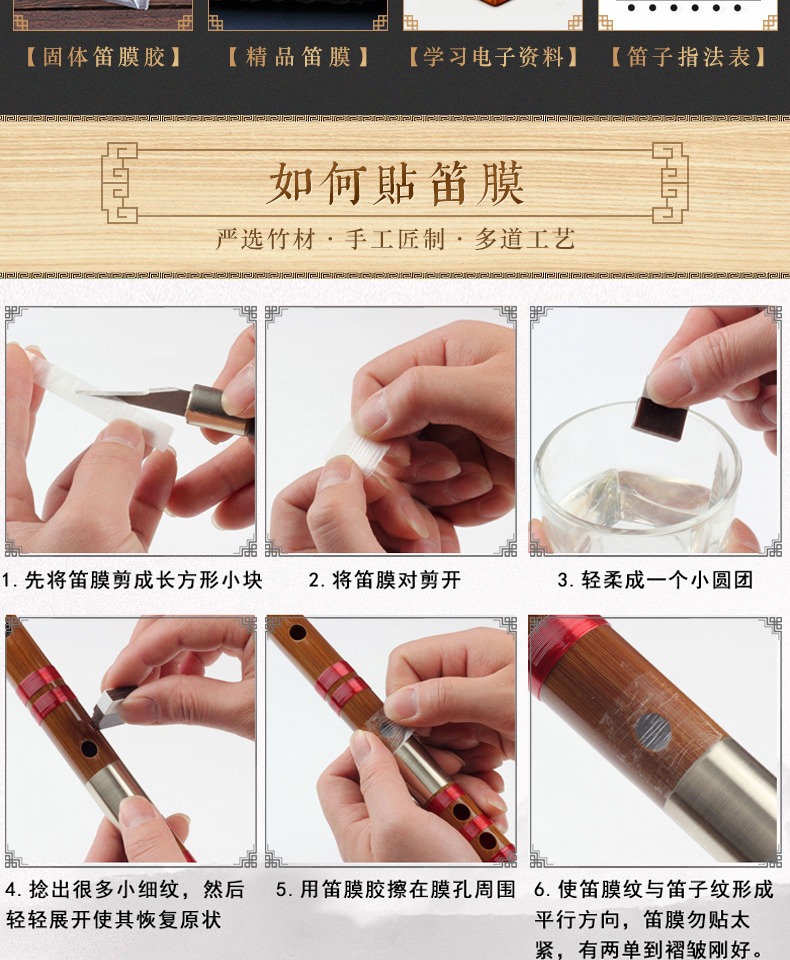 【固体笛膜胶】 【精品笛膜】 【学习电子资料】 【笛子指法表】

如何贴笛膜

严选竹材 · 手工匠制 · 多道工艺

1. 先将笛膜剪成长方形小块

2. 将笛膜对剪开

3. 轻柔成一个小圆团

4. 捻出很多小细纹，然后轻轻展开使其恢复原状

5. 用笛膜胶擦在膜孔周围

6. 使笛膜纹与笛子纹形成平行方向，笛膜勿贴太紧，有两单到褶皱刚好。